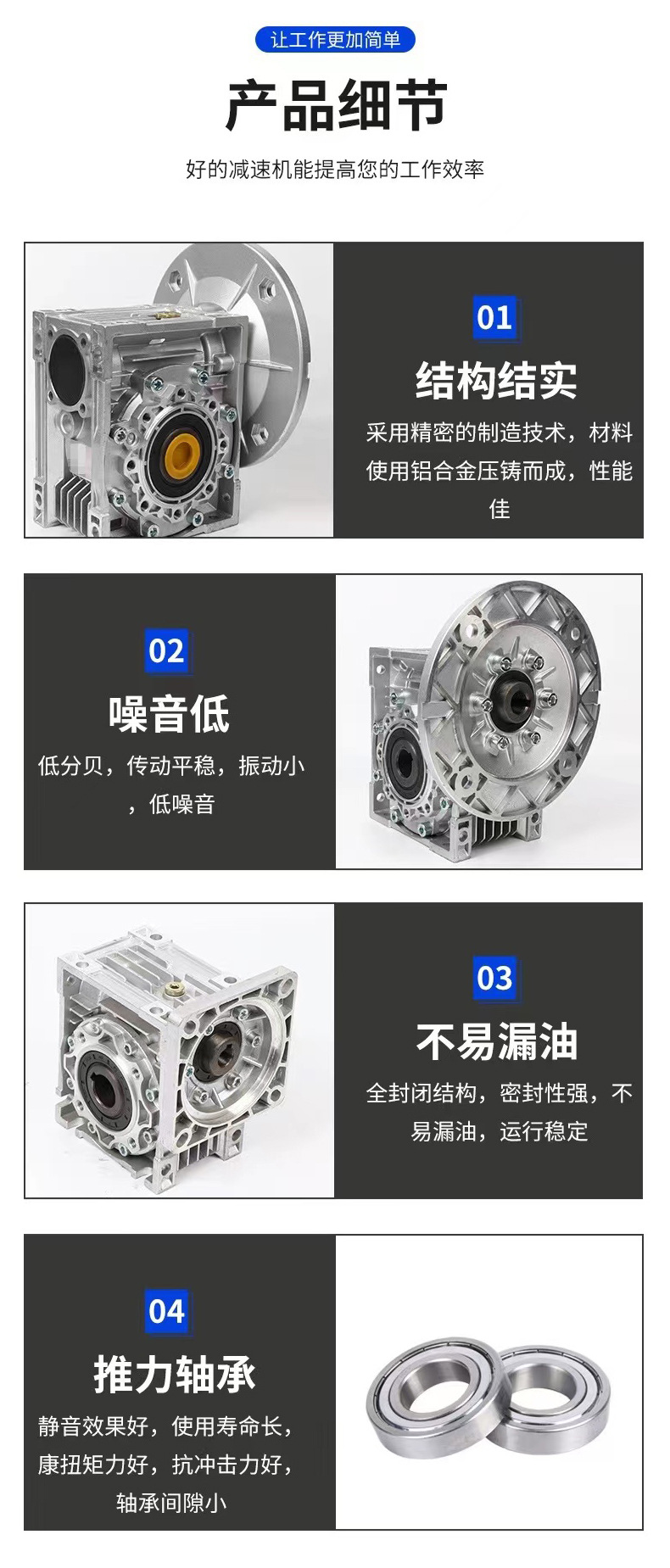 让工作更加简单

产品细节

好的减速机能提高您的工作效率

01

结构结实

采用精密的制造技术，材料使用铝合金压铸而成，性能佳

02

噪音低

低分贝，传动平稳，振动小，低噪音

03

不易漏油

全封闭结构，密封性强，不易漏油，运行稳定

04

推力轴承

静音效果好，使用寿命长，康扭矩力好，抗冲击力好，轴承间隙小