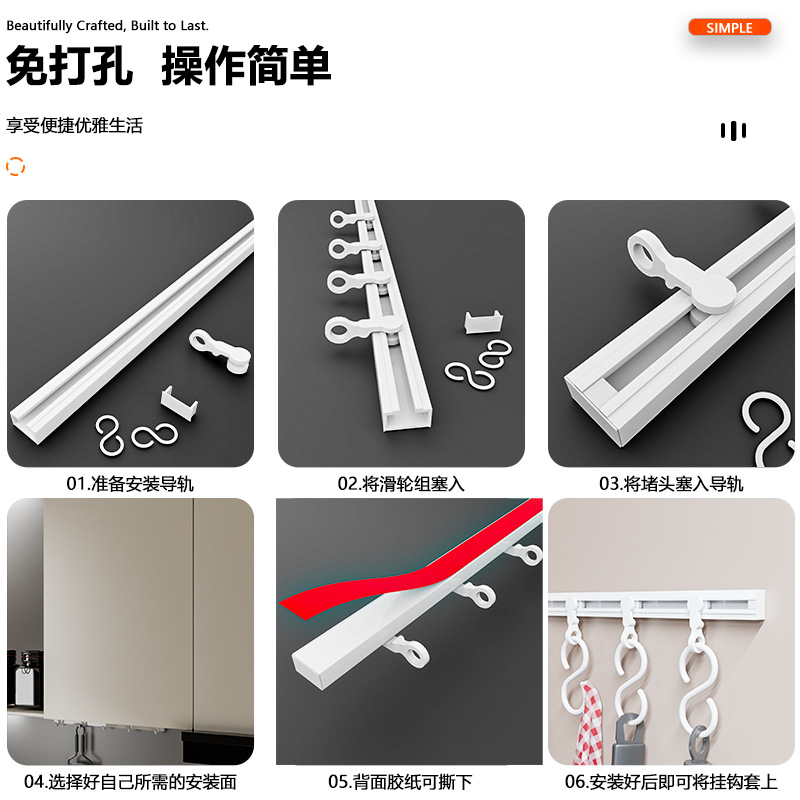 Beautifully Crafted, Built to Last.

SIMPLE

免打孔 操作简单

享受便捷优雅生活

01.准备安装导轨

02.将滑轮组塞入

03.将堵头塞入导轨

04.选择好自己所需的安装面

05.背面胶纸可撕下

06.安装好后即可将挂钩套上