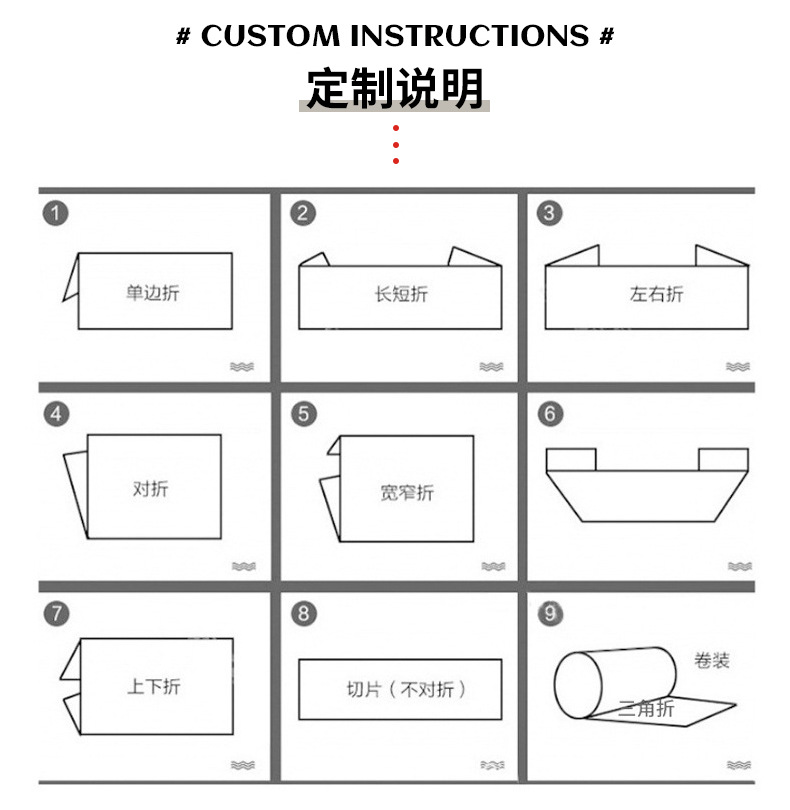 # CUSTOM INSTRUCTIONS #

定制说明

1
单边折

2
长短折

3
左右折

4
对折

5
宽窄折

6

7
上下折

8
切片（不对折）

9
卷装
三角折