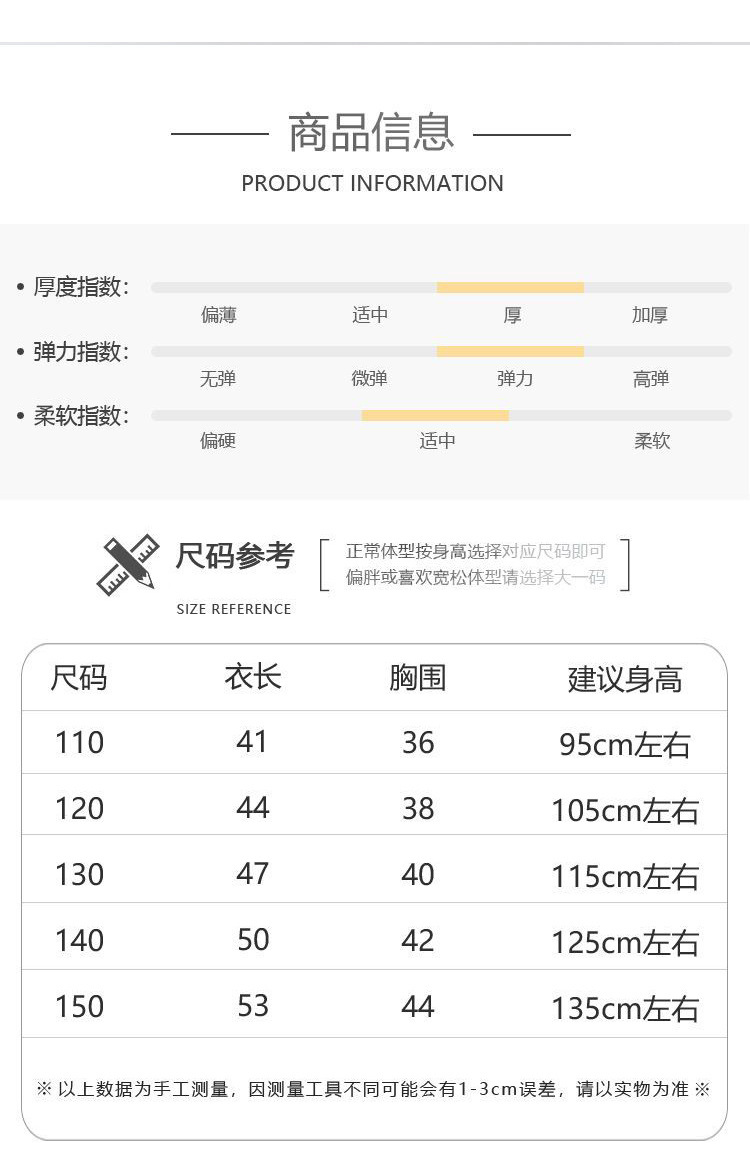 商品信息

PRODUCT INFORMATION

• 厚度指数：
偏薄 适中 厚 加厚

• 弹力指数：
无弹 微弹 弹力 高弹

• 柔软指数：
偏硬 适中 柔软

尺码参考

SIZE REFERENCE

正常体型按身高选择对应尺码即可
偏胖或喜欢宽松体型请选择大一码

| 尺码 | 衣长 | 胸围 | 建议身高 |
|---|---|---|---|
| 110 | 41 | 36 | 95cm左右 |
| 120 | 44 | 38 | 105cm左右 |
| 130 | 47 | 40 | 115cm左右 |
| 140 | 50 | 42 | 125cm左右 |
| 150 | 53 | 44 | 135cm左右 |

※ 以上数据为手工测量，因测量工具不同可能会有1-3cm误差，请以实物为准 ※