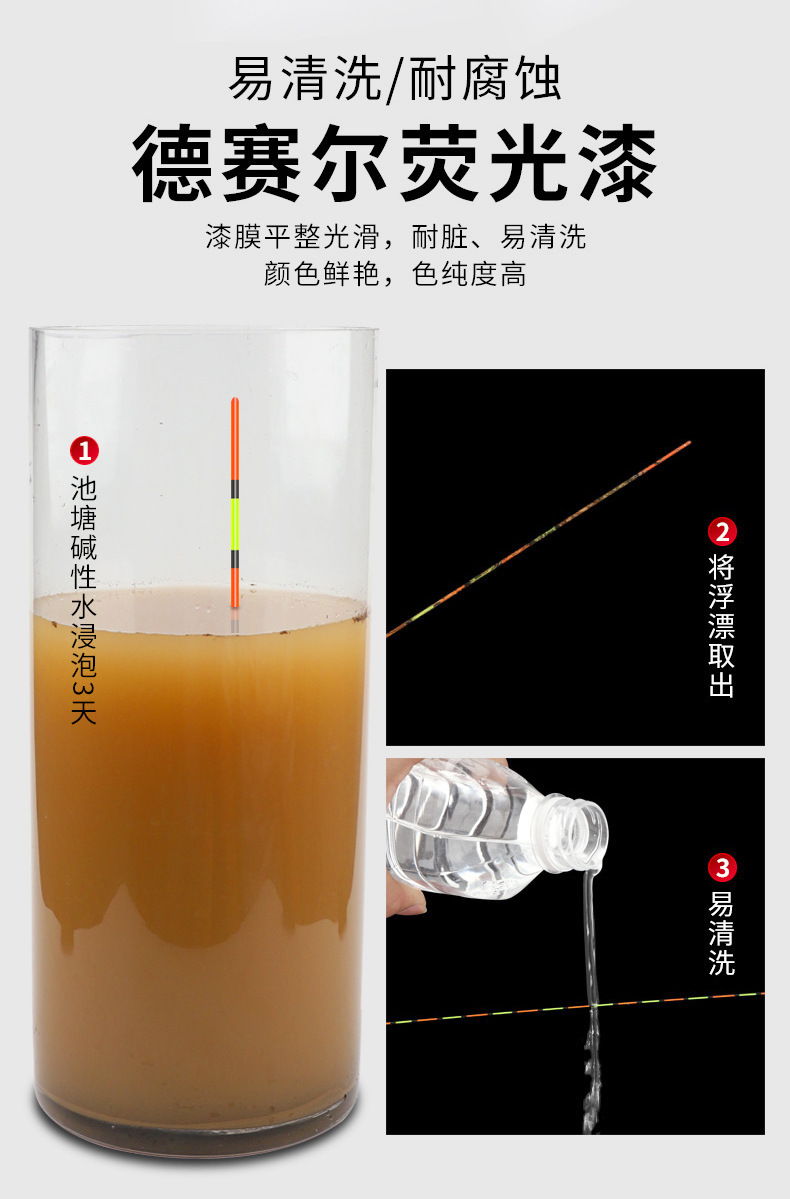 易清洗/耐腐蚀

德赛尔荧光漆

漆膜平整光滑，耐脏、易清洗
颜色鲜艳，色纯度高

1 池塘碱性水浸泡3天

2 将浮漂取出

3 易清洗