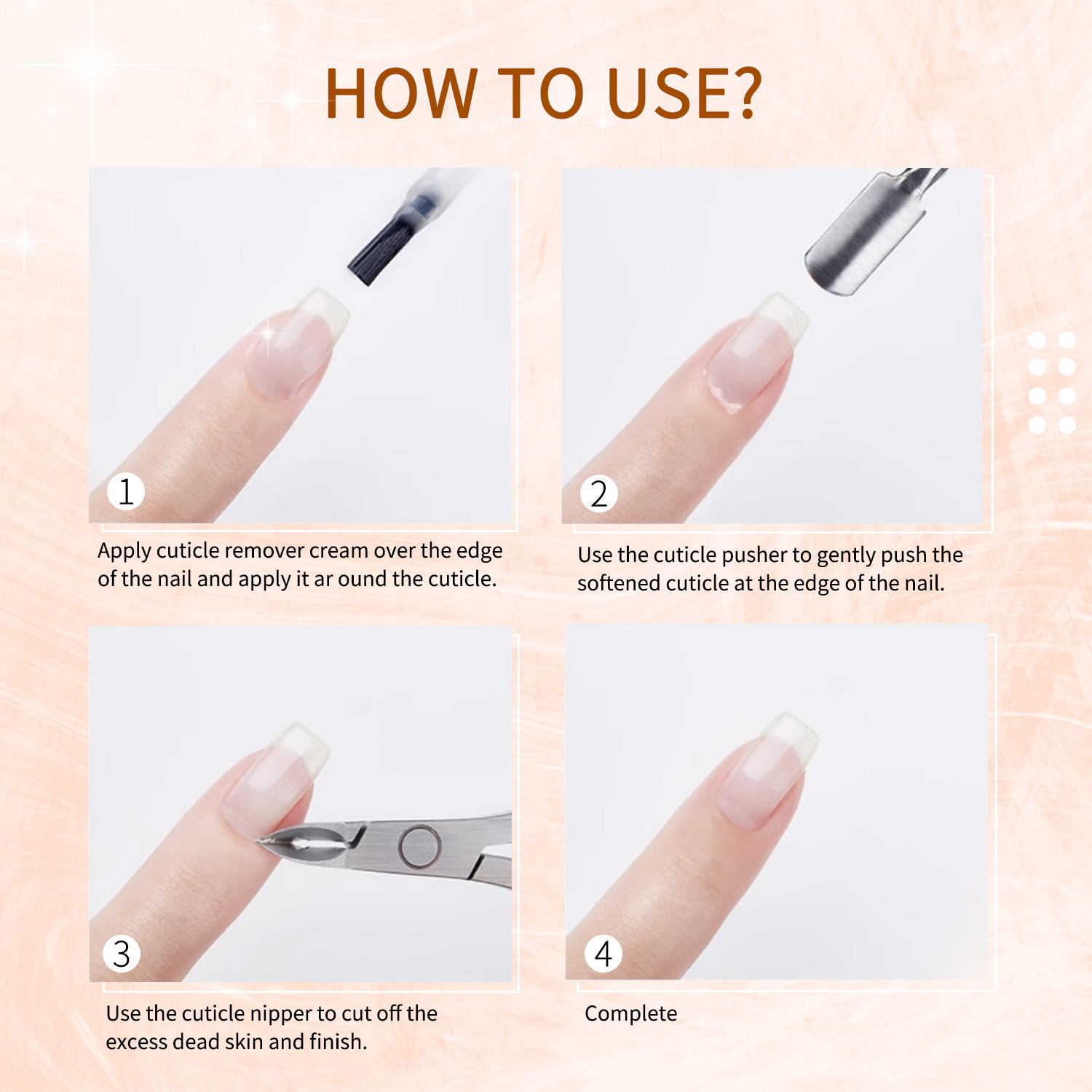 HOW TO USE?

1

Apply cuticle remover cream over the edge of the nail and apply it ar ound the cuticle.

2

Use the cuticle pusher to gently push the softened cuticle at the edge of the nail.

3

Use the cuticle nipper to cut off the excess dead skin and finish.

4

Complete