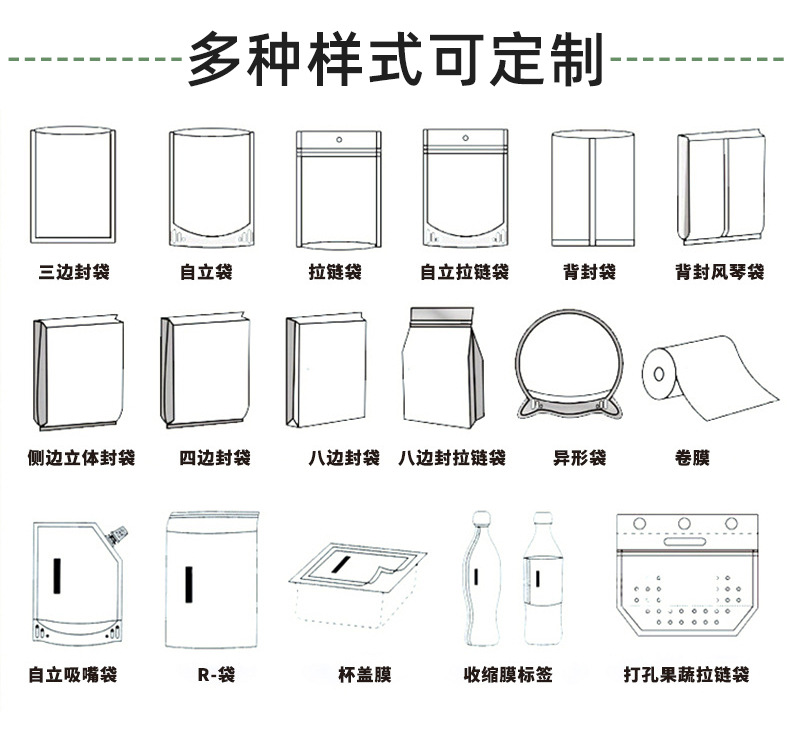 多种样式可定制

三边封袋
自立袋
拉链袋
自立拉链袋
背封袋
背封风琴袋

侧边立体封袋
四边封袋
八边封袋
八边封拉链袋
异形袋
卷膜

自立吸嘴袋
R-袋
杯盖膜
收缩膜标签
打孔果蔬拉链袋