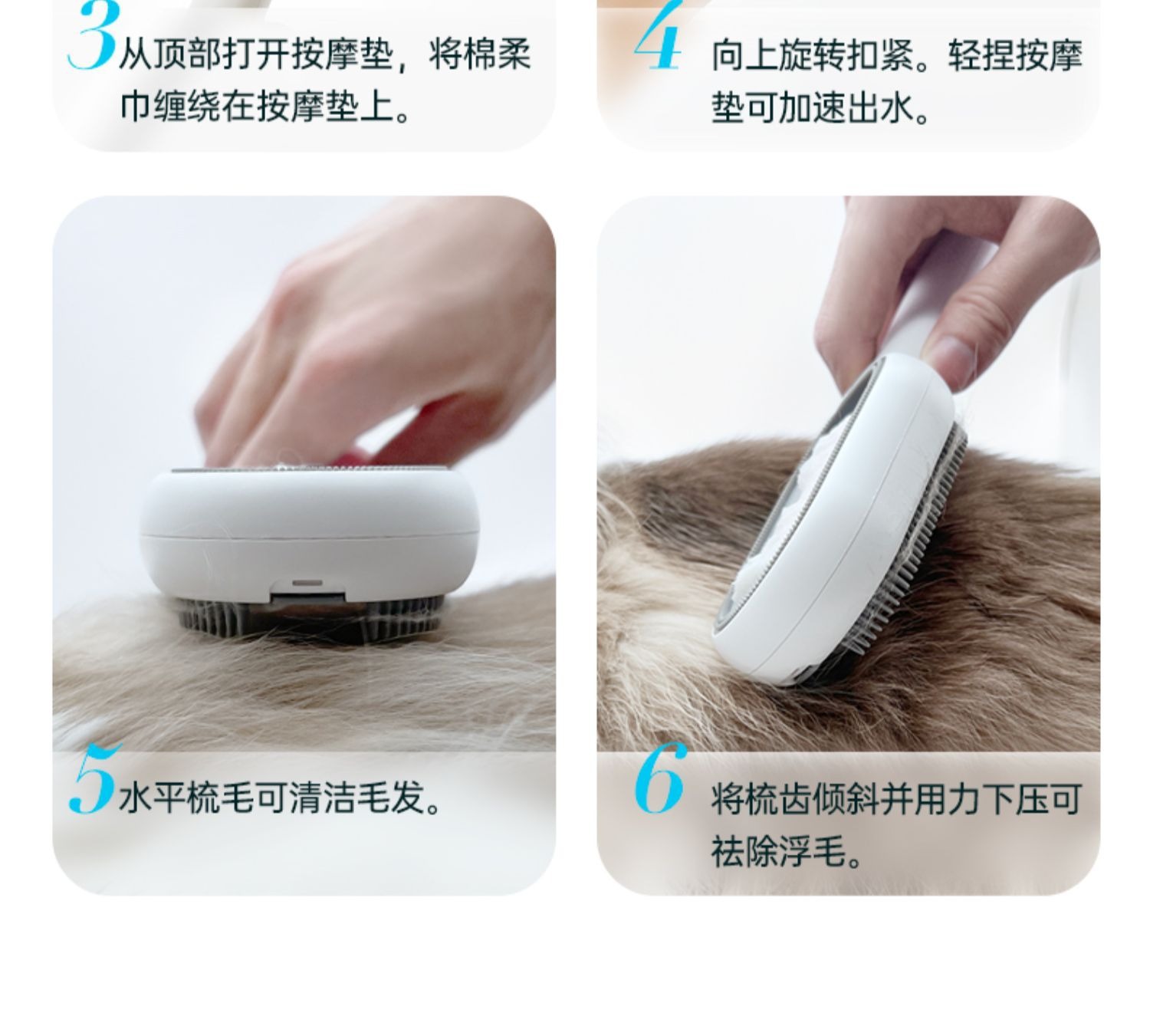 3 从顶部打开按摩垫，将棉柔巾缠绕在按摩垫上。

4 向上旋转扣紧。轻捏按摩垫可加速出水。

5 水平梳毛可清洁毛发。

6 将梳齿倾斜并用力下压可祛除浮毛。