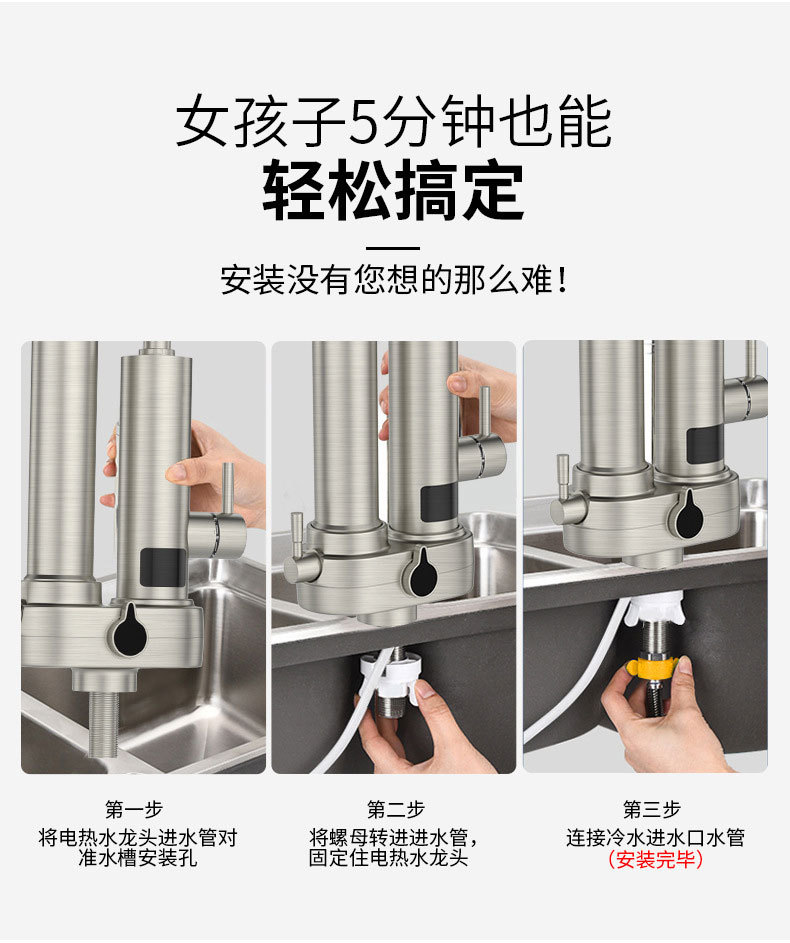 女孩子5分钟也能
轻松搞定

安装没有您想的那么难！

第一步
将电热水龙头进水管对准水槽安装孔

第二步
将螺母转进进水管，固定住电热水龙头

第三步
连接冷水进水口水管
（安装完毕）