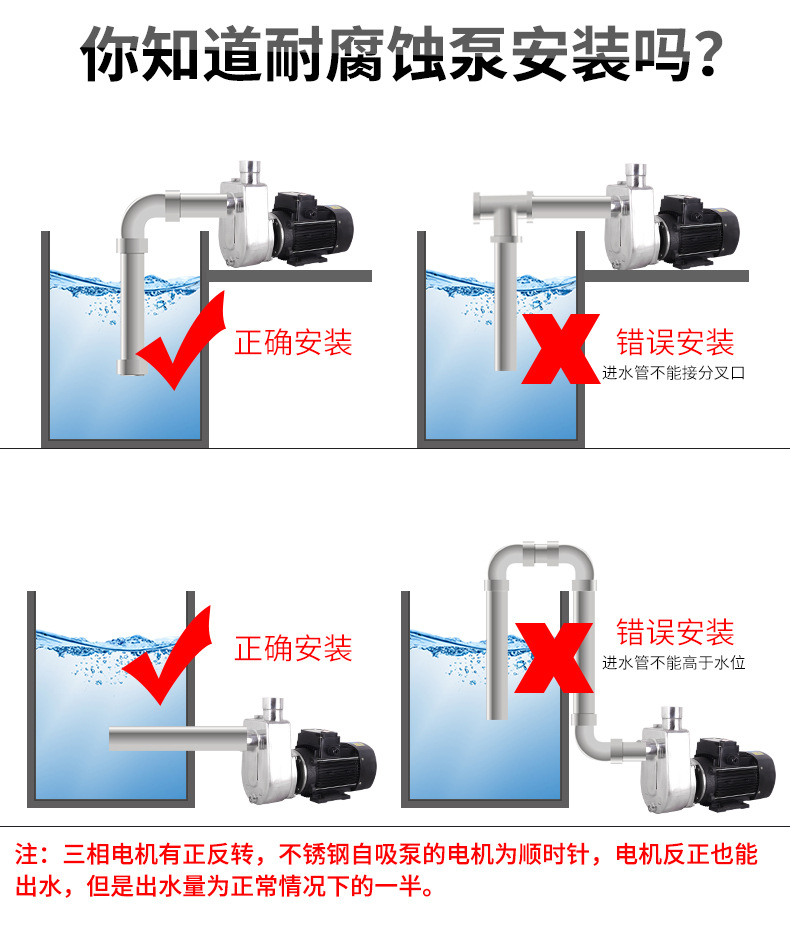 你知道耐腐蚀泵安装吗？

正确安装

错误安装
进水管不能接分叉口

正确安装

错误安装
进水管不能高于水位

注：三相电机有正反转，不锈钢自吸泵的电机为顺时针，电机反正也能出水，但是出水量为正常情况下的一半。