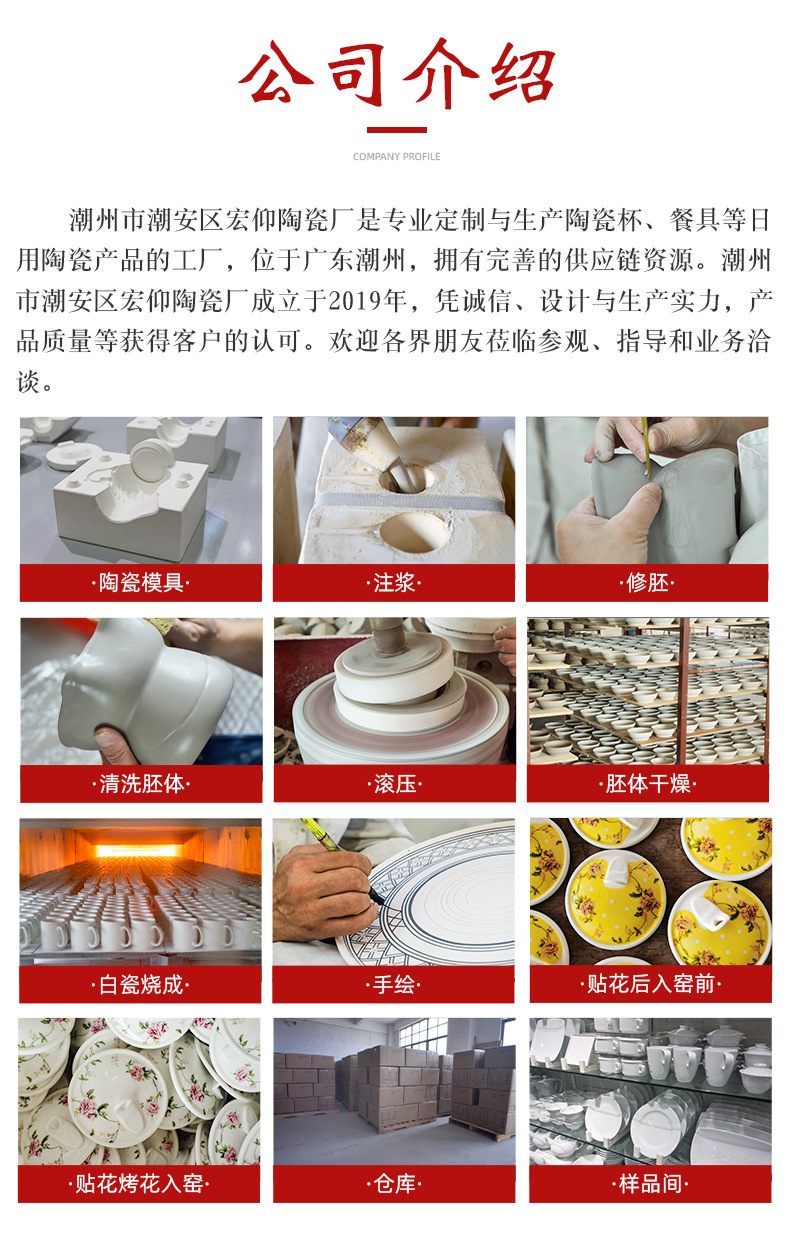 公司介绍

COMPANY PROFILE

潮州市潮安区宏仰陶瓷厂是专业定制与生产陶瓷杯、餐具等日用陶瓷产品的工厂，位于广东潮州，拥有完善的供应链资源。潮州市潮安区宏仰陶瓷厂成立于2019年，凭诚信、设计与生产实力，产品质量等获得客户的认可。欢迎各界朋友莅临参观、指导和业务洽谈。

·陶瓷模具·

·注浆·

·修胚·

·清洗胚体·

·滚压·

·胚体干燥·

·白瓷烧成·

·手绘·

·贴花后入窑前·

·贴花烤花入窑·

·仓库·

·样品间·