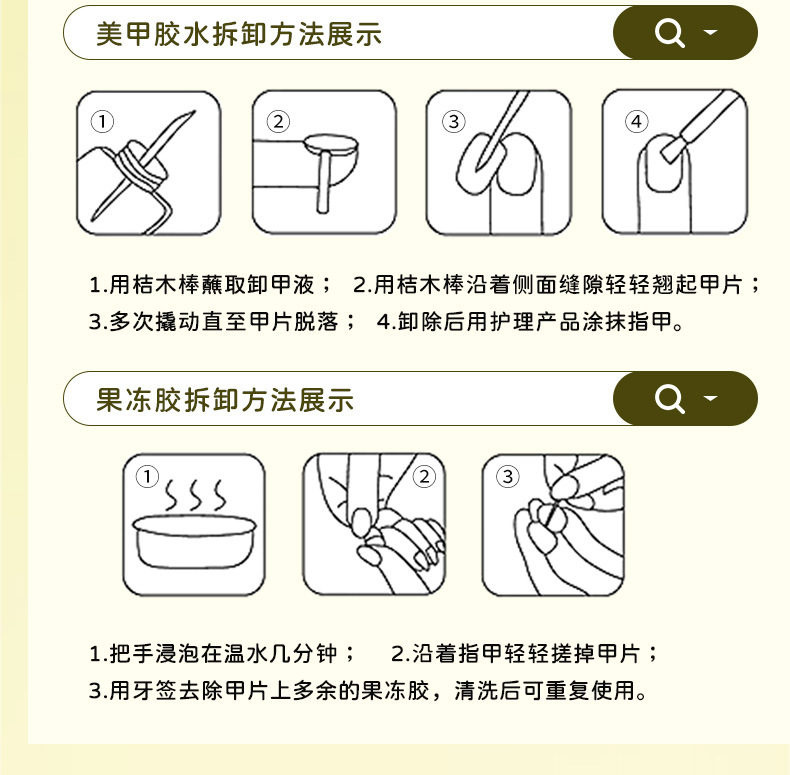 美甲胶水拆卸方法展示

①

②

③

④

1.用桔木棒蘸取卸甲液； 2.用桔木棒沿着侧面缝隙轻轻翘起甲片；
3.多次撬动直至甲片脱落； 4.卸除后用护理产品涂抹指甲。

果冻胶拆卸方法展示

①

②

③

1.把手浸泡在温水几分钟； 2.沿着指甲轻轻搓掉甲片；
3.用牙签去除甲片上多余的果冻胶，清洗后可重复使用。