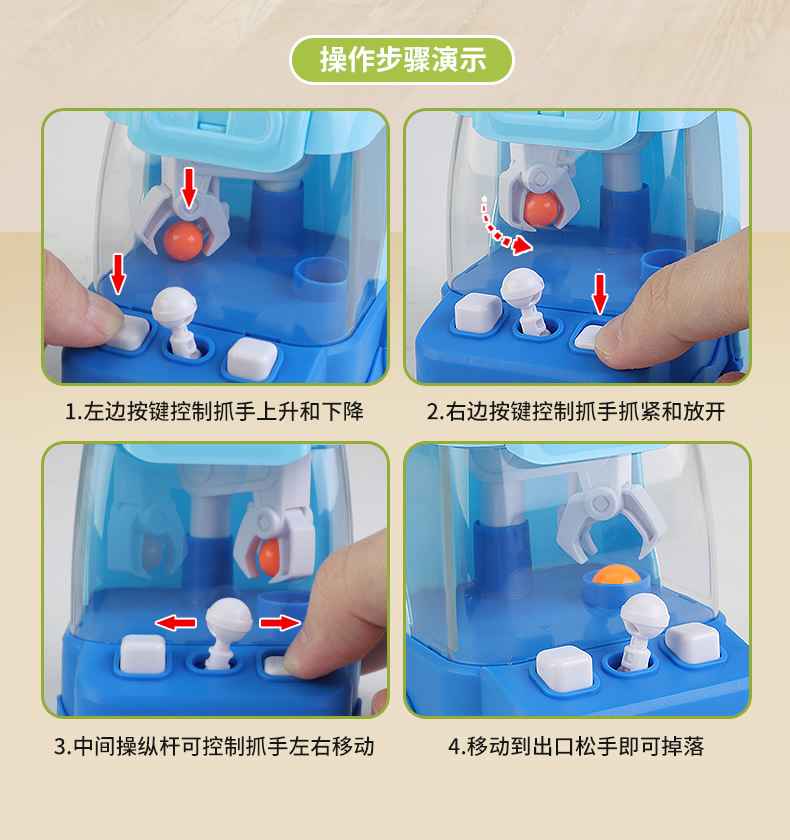 操作步骤演示

1.左边按键控制抓手上升和下降

2.右边按键控制抓手抓紧和放开

3.中间操纵杆可控制抓手左右移动

4.移动到出口松手即可掉落