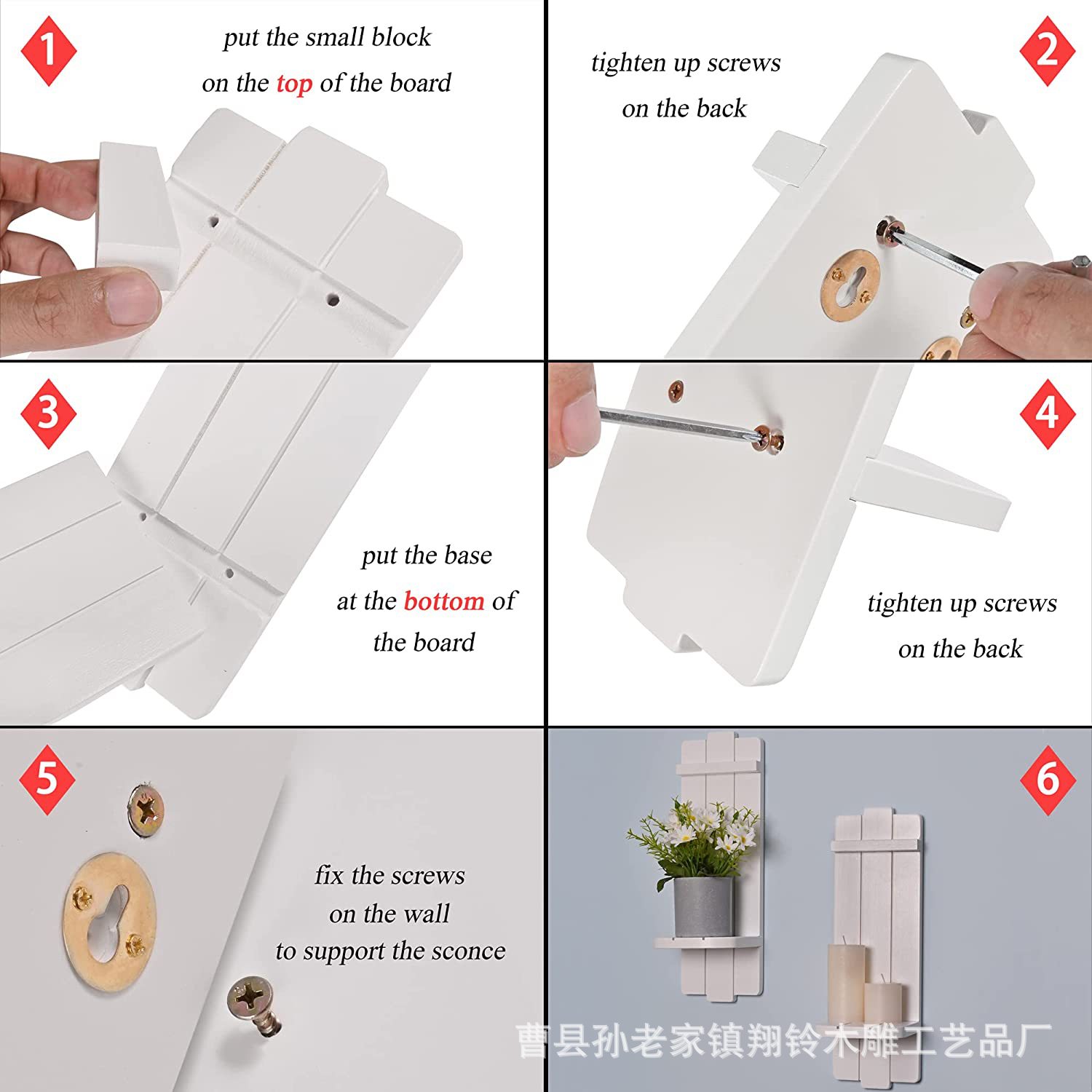 1

put the small block
on the top of the board

tighten up screws
on the back

2

3

put the base
at the bottom of
the board

4

tighten up screws
on the back

5

fix the screws
on the wall
to support the sconce

6

曹县孙老家镇翔铃木雕工艺品厂