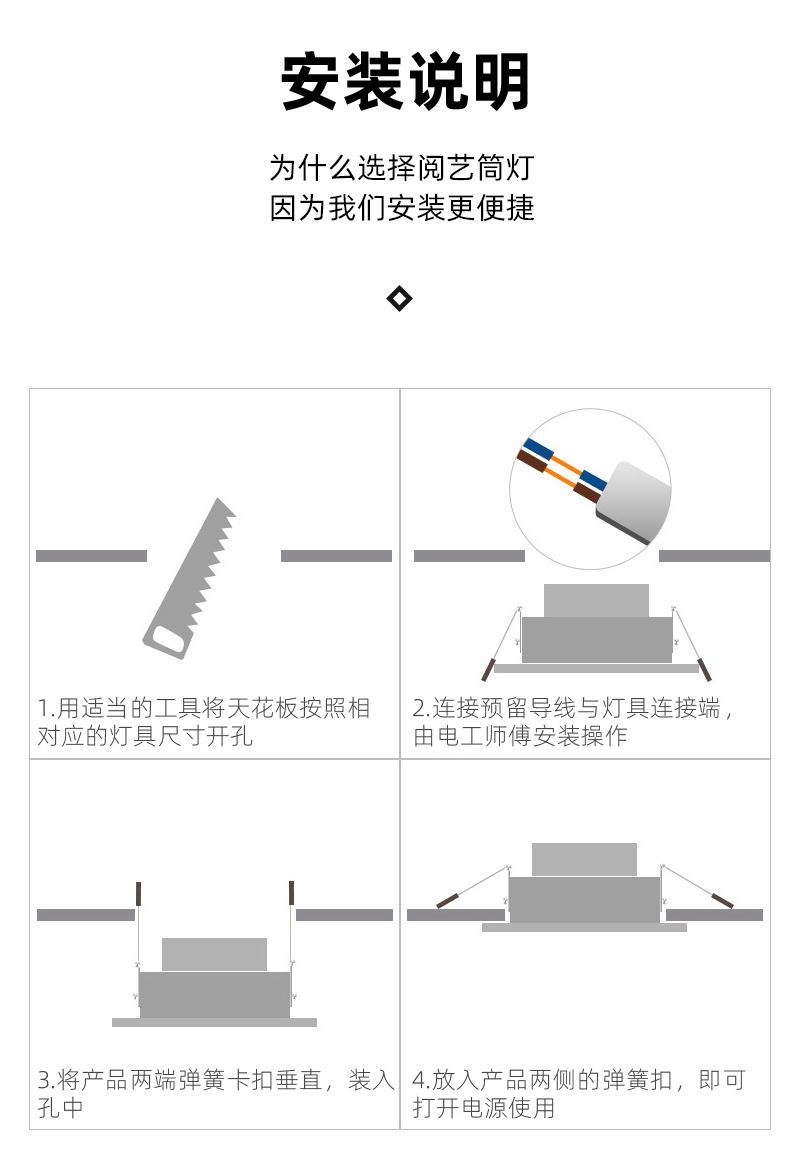 安装说明

为什么选择阅艺筒灯
因为我们安装更便捷

1.用适当的工具将天花板按照相对应的灯具尺寸开孔

2.连接预留导线与灯具连接端，由电工师傅安装操作

3.将产品两端弹簧卡扣垂直，装入孔中

4.放入产品两侧的弹簧扣，即可打开电源使用