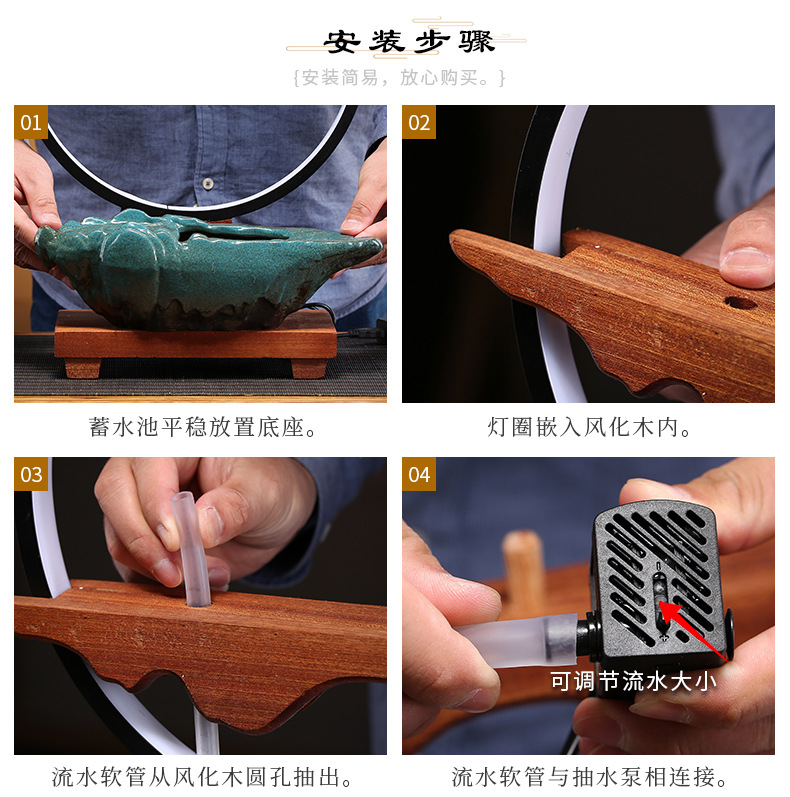 安装步骤

{安装简易，放心购买。}

01

蓄水池平稳放置底座。

02

灯圈嵌入风化木内。

03

流水软管从风化木圆孔抽出。

04

可调节流水大小

流水软管与抽水泵相连接。