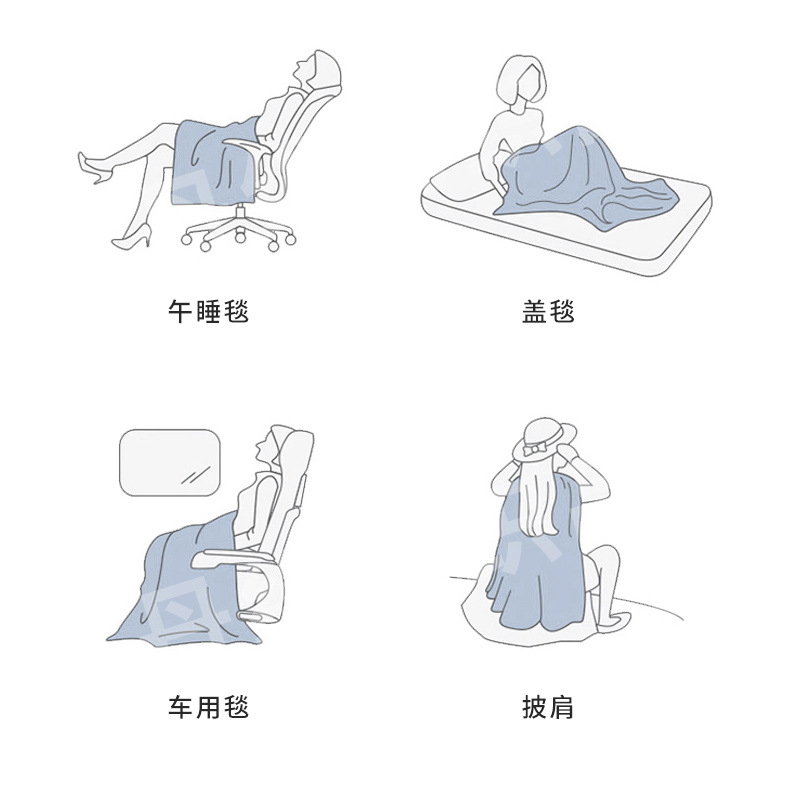 午睡毯

盖毯

车用毯

披肩