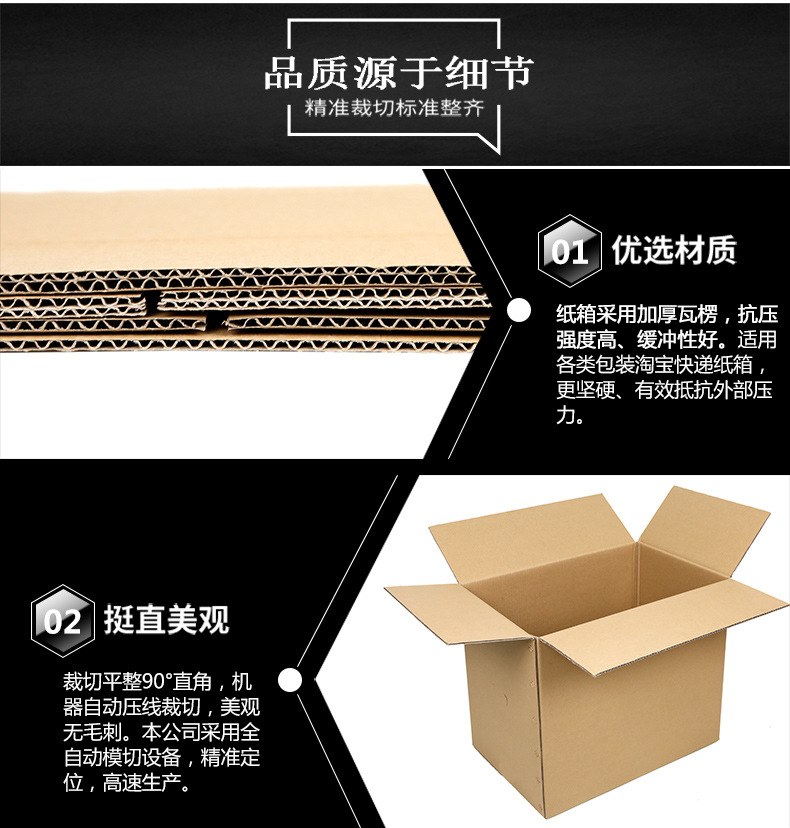 品质源于细节
精准裁切标准整齐

01 优选材质

纸箱采用加厚瓦楞，抗压强度高、缓冲性好。适用各类包装淘宝快递纸箱，更坚硬、有效抵抗外部压力。

02 挺直美观

裁切平整90°直角，机器自动压线裁切，美观无毛刺。本公司采用全自动模切设备，精准定位，高速生产。