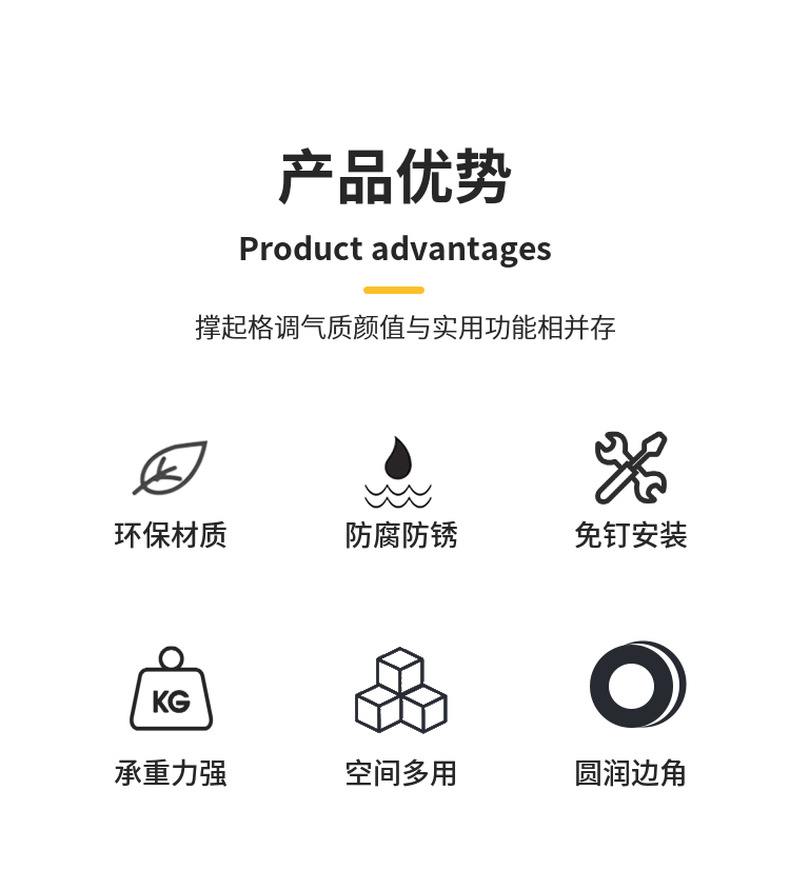 产品优势

Product advantages

撑起格调气质颜值与实用功能相并存

环保材质

防腐防锈

免钉安装

KG

承重力强

空间多用

圆润边角