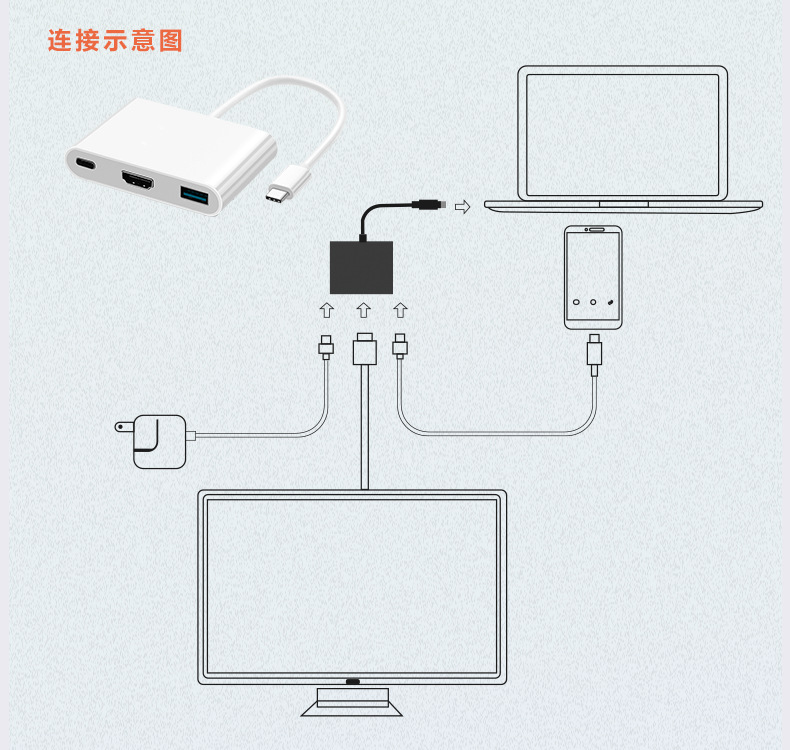 连接示意图