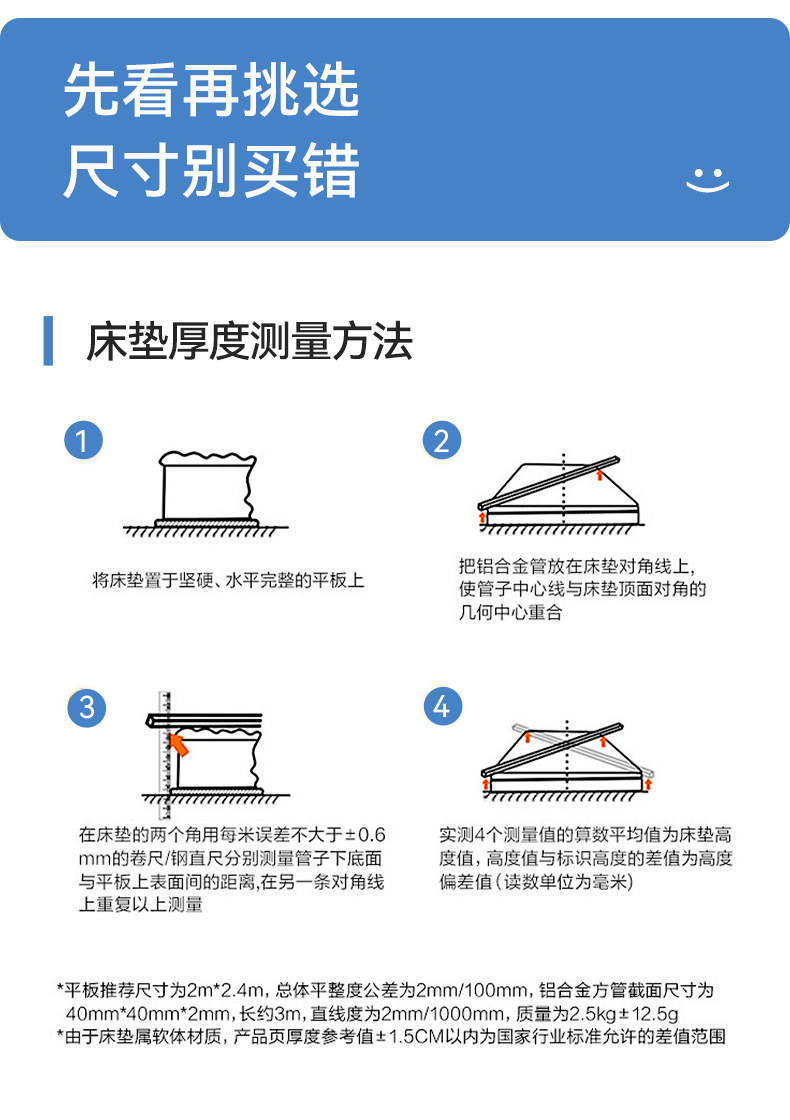 先看再挑选
尺寸别买错

床垫厚度测量方法

1

将床垫置于坚硬、水平完整的平板上

2

把铝合金管放在床垫对角线上，使管子中心线与床垫顶面对角的几何中心重合

3

在床垫的两个角用每米误差不大于±0.6mm的卷尺/钢直尺分别测量管子下底面与平板上表面间的距离,在另一条对角线上重复以上测量

4

实测4个测量值的算数平均值为床垫高度值，高度值与标识高度的差值为高度偏差值（读数单位为毫米）

*平板推荐尺寸为2m*2.4m，总体平整度公差为2mm/100mm，铝合金方管截面尺寸为40mm*40mm*2mm，长约3m，直线度为2mm/1000mm，质量为2.5kg±12.5g
*由于床垫属软体材质，产品页厚度参考值±1.5CM以内为国家行业标准允许的差值范围