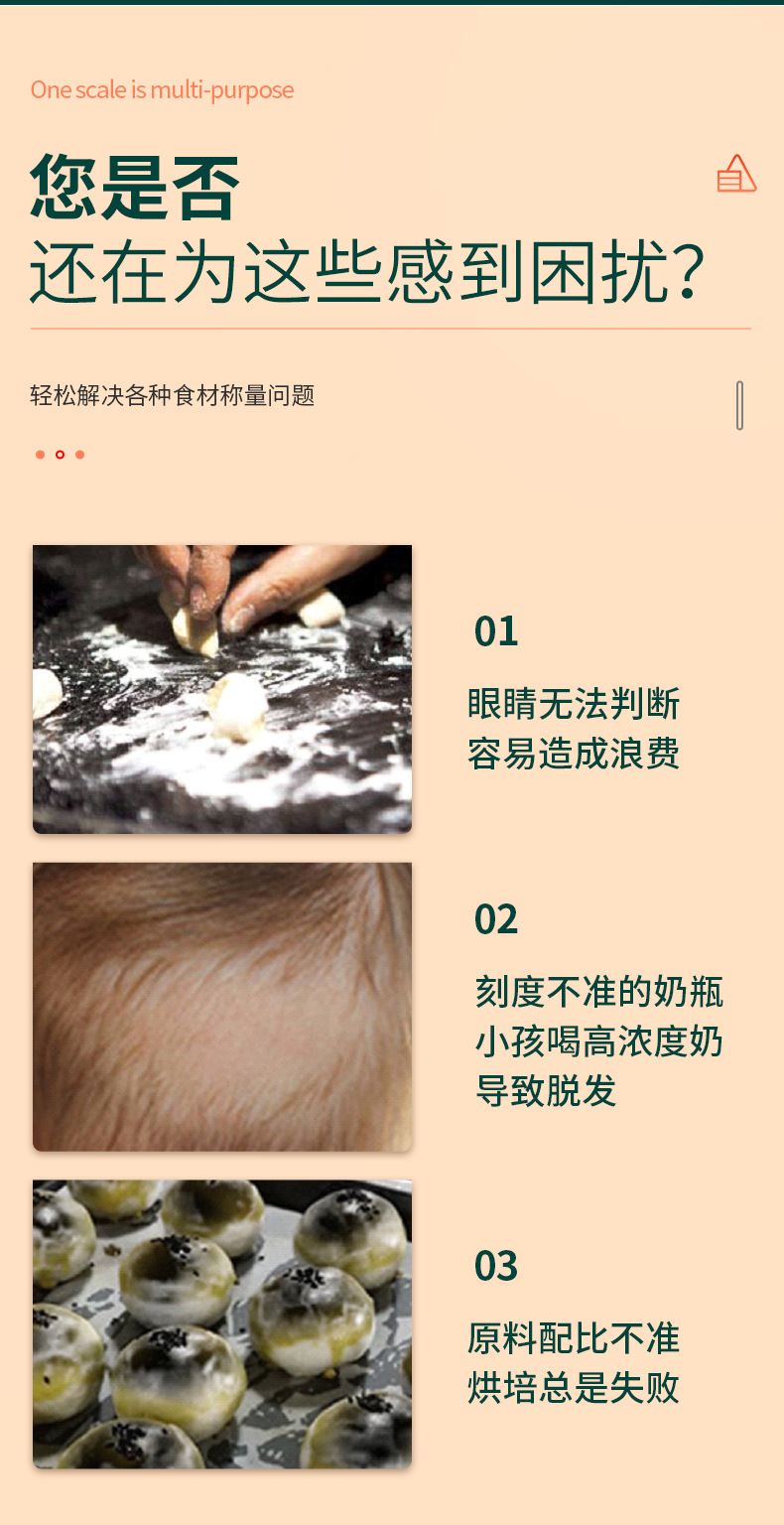 One scale is multi-purpose

您是否
还在为这些感到困扰?

轻松解决各种食材称量问题

01
眼睛无法判断
容易造成浪费

02
刻度不准的奶瓶
小孩喝高浓度奶
导致脱发

03
原料配比不准
烘培总是失败