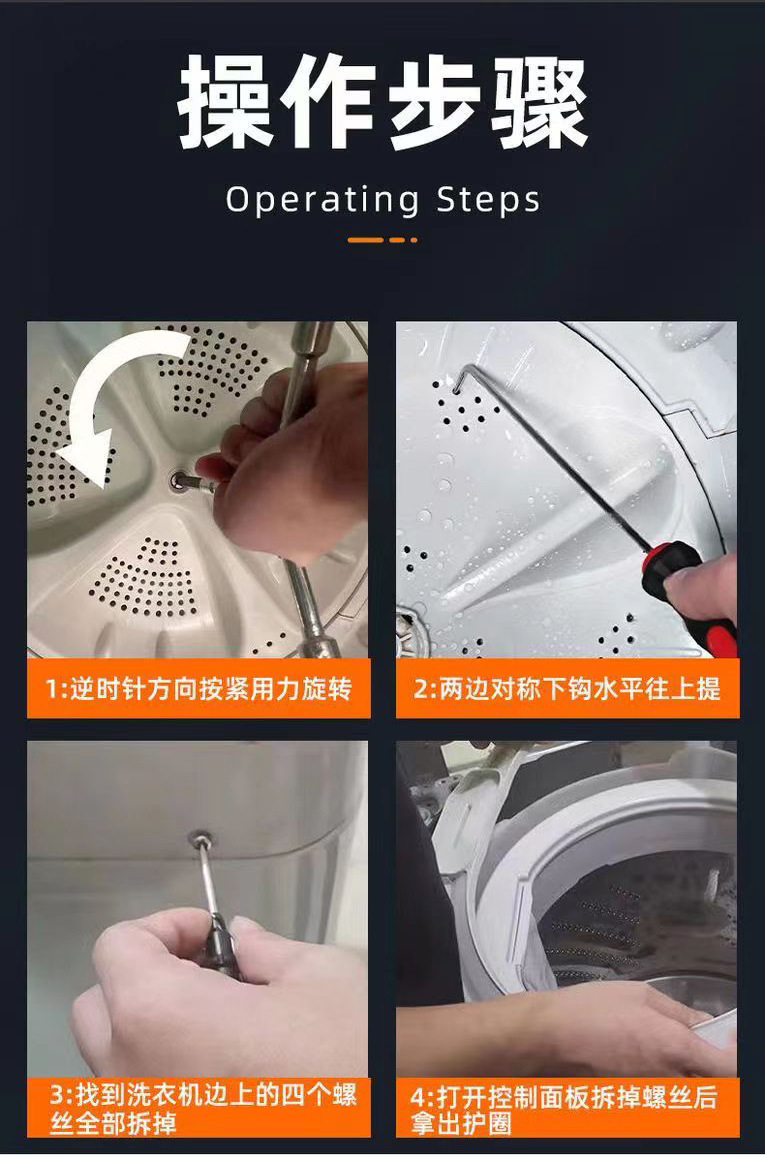 操作步骤

Operating Steps

1:逆时针方向按紧用力旋转

2:两边对称下钩水平往上提

3:找到洗衣机边上的四个螺丝全部拆掉

4:打开控制面板拆掉螺丝后拿出护圈