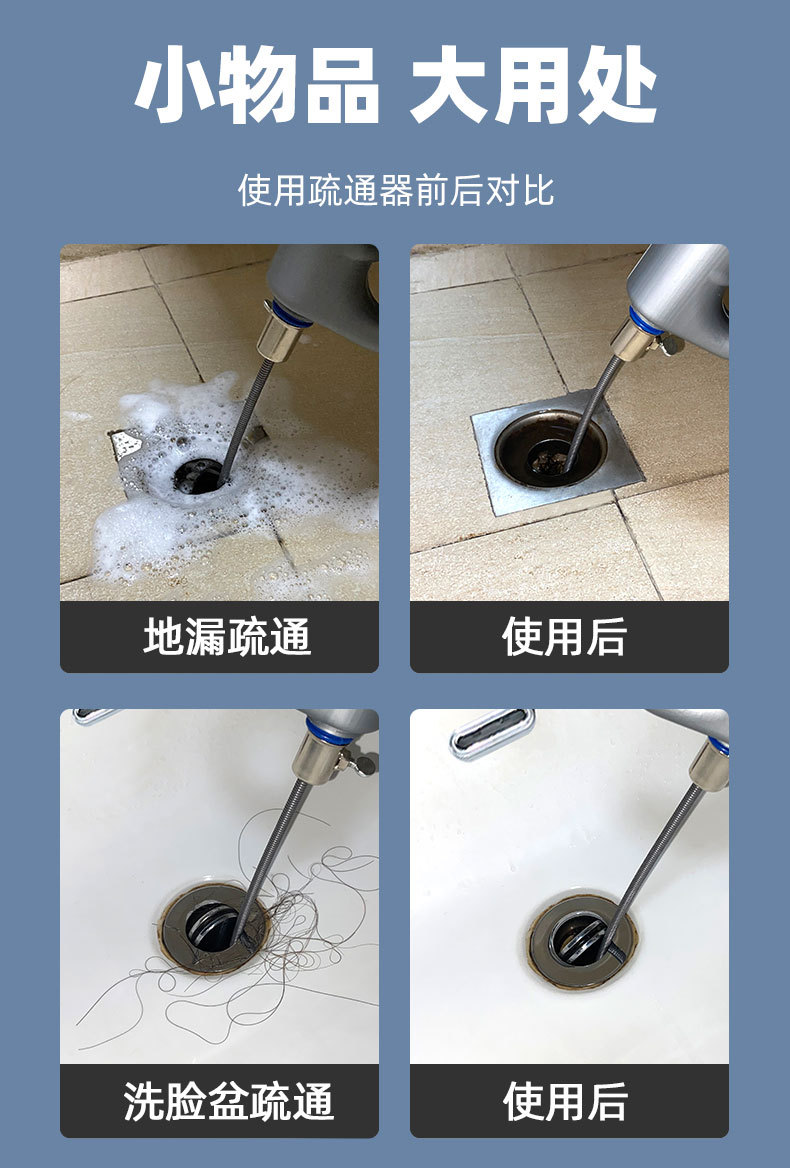 小物品 大用处

使用疏通器前后对比

地漏疏通

使用后

洗脸盆疏通

使用后