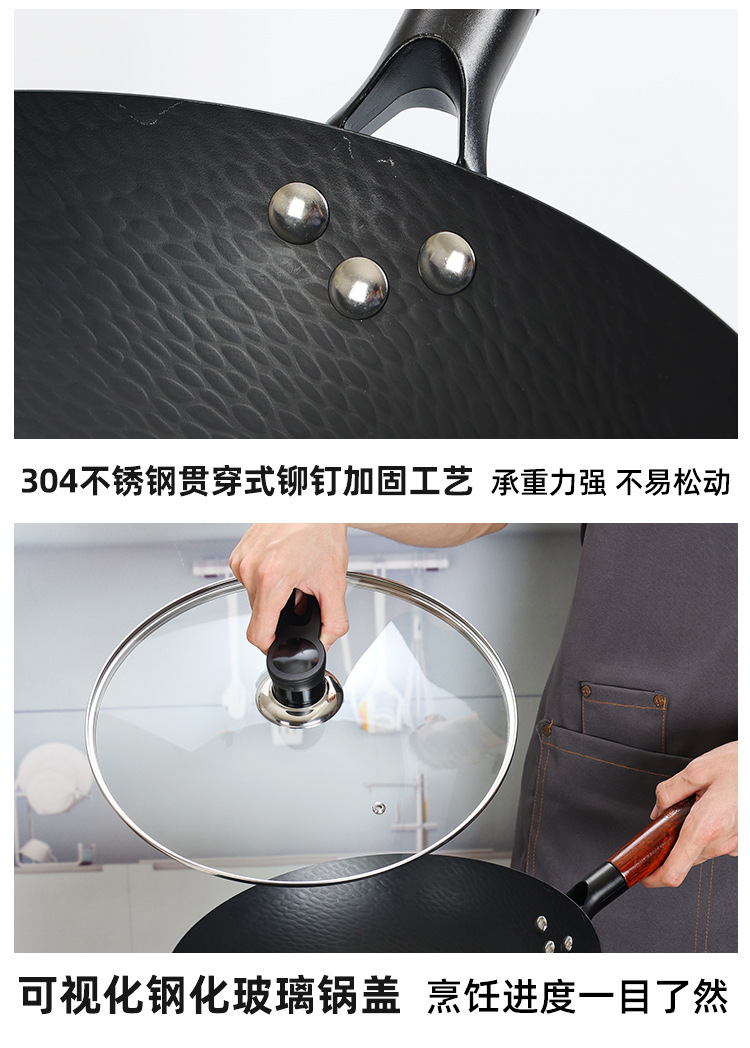 304不锈钢贯穿式铆钉加固工艺 承重力强 不易松动

可视化钢化玻璃锅盖 烹饪进度一目了然