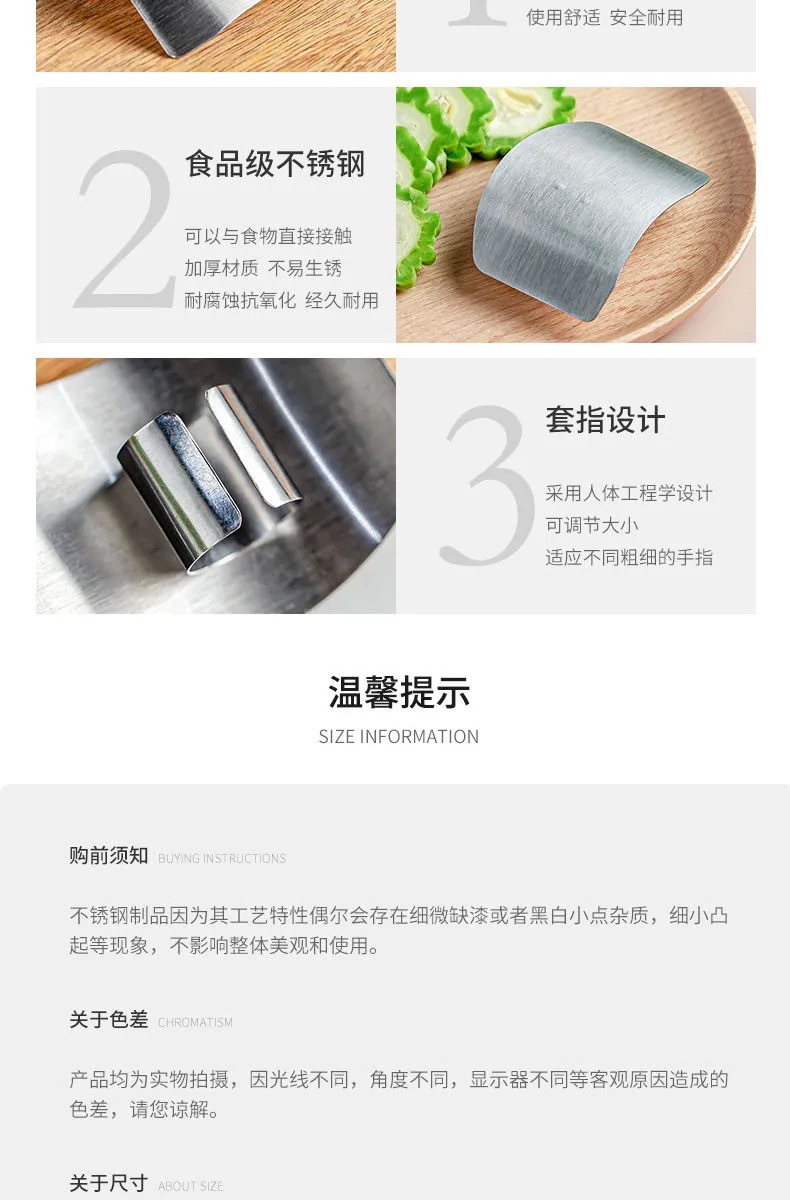 使用舒适 安全耐用

2

食品级不锈钢

可以与食物直接接触
加厚材质 不易生锈
耐腐蚀抗氧化 经久耐用

3

套指设计

采用人体工程学设计
可调节大小
适应不同粗细的手指

温馨提示
SIZE INFORMATION

购前须知 BUYING INSTRUCTIONS

不锈钢制品因为其工艺特性偶尔会存在细微缺漆或者黑白小点杂质，细小凸起等现象，不影响整体美观和使用。

关于色差 CHROMATISM

产品均为实物拍摄，因光线不同，角度不同，显示器不同等客观原因造成的色差，请您谅解。

关于尺寸 ABOUT SIZE