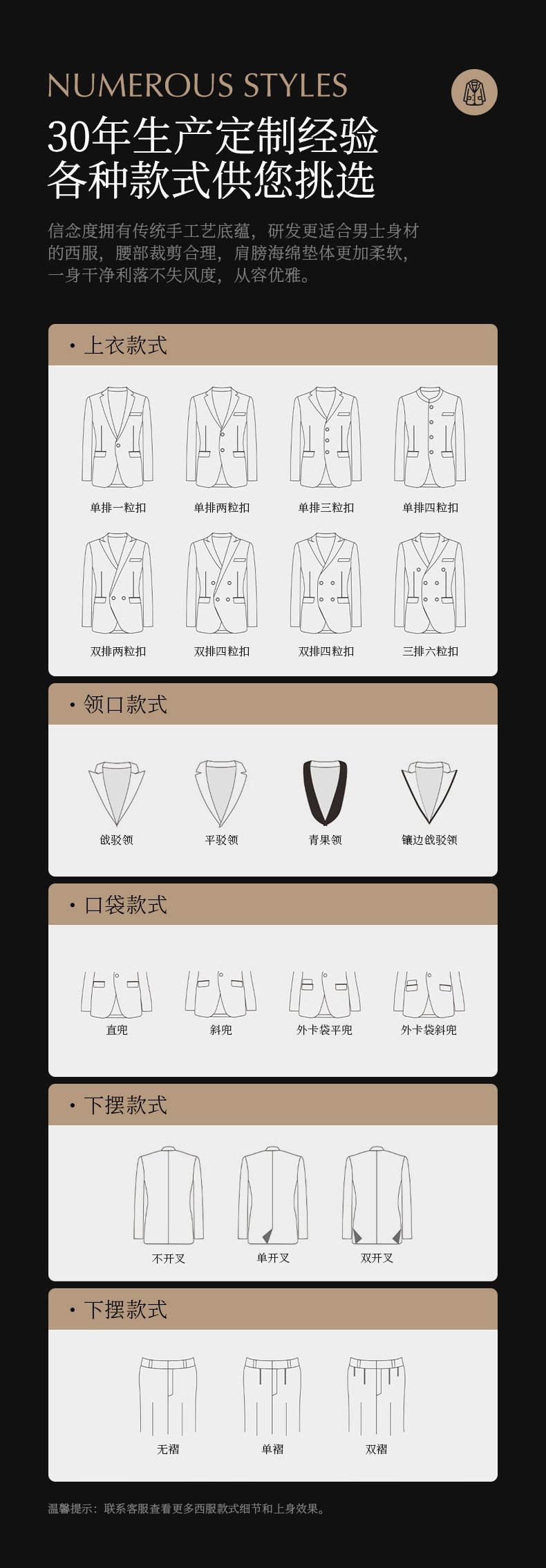 NUMEROUS STYLES

30年生产定制经验
各种款式供您挑选

信念度拥有传统手工艺底蕴，研发更适合男士身材的西服，腰部裁剪合理，肩膀海绵垫体更加柔软，一身干净利落不失风度，从容优雅。

· 上衣款式

单排一粒扣 单排两粒扣 单排三粒扣 单排四粒扣

双排两粒扣 双排四粒扣 双排四粒扣 三排六粒扣

· 领口款式

戗驳领 平驳领 青果领 镶边戗驳领

· 口袋款式

直兜 斜兜 外卡袋平兜 外卡袋斜兜

· 下摆款式

不开叉 单开叉 双开叉

· 下摆款式

无褶 单褶 双褶

温馨提示：联系客服查看更多西服款式细节和上身效果。