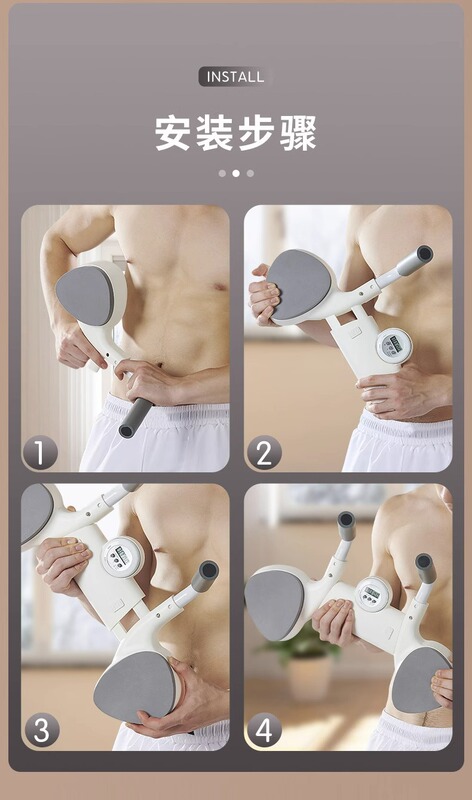 INSTALL

安装步骤

1

2

3

4