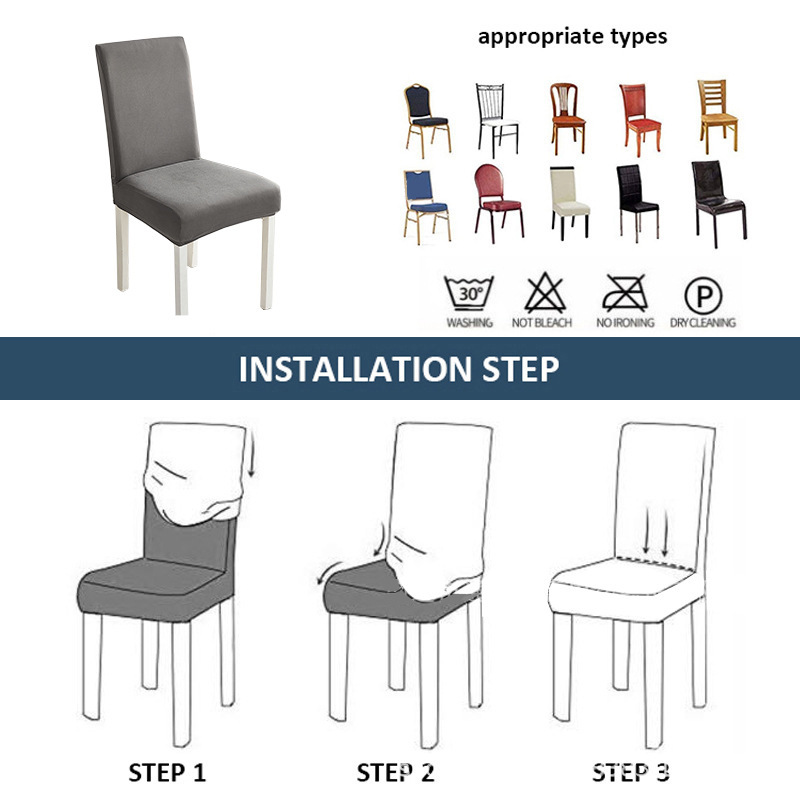 appropriate types

30°
WASHING
NOT BLEACH
NO IRONING
P
DRYCLEANING

INSTALLATION STEP

STEP 1
STEP 2
STEP 3