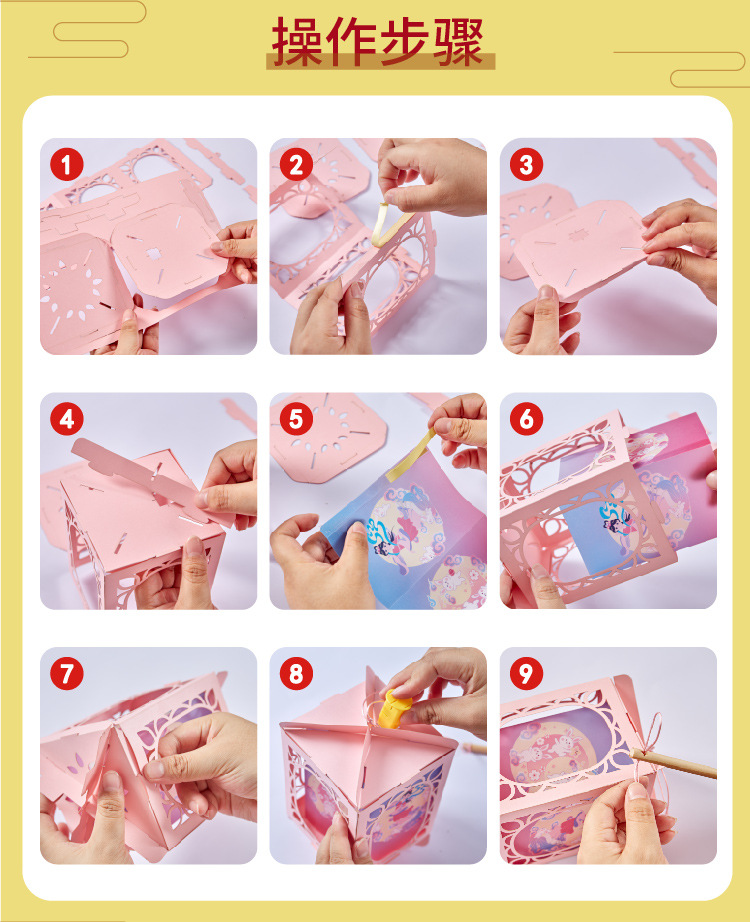 操作步骤

1

2

3

4

5

6

7

8

9