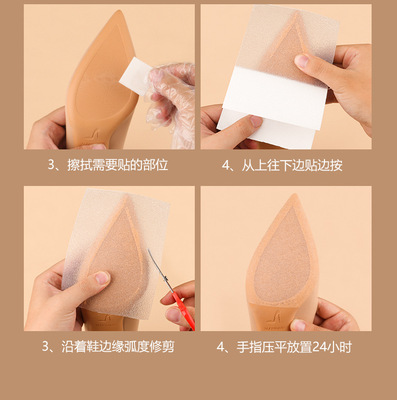 3、擦拭需要贴的部位

4、从上往下边贴边按

3、沿着鞋边缘弧度修剪

4、手指压平放置24小时