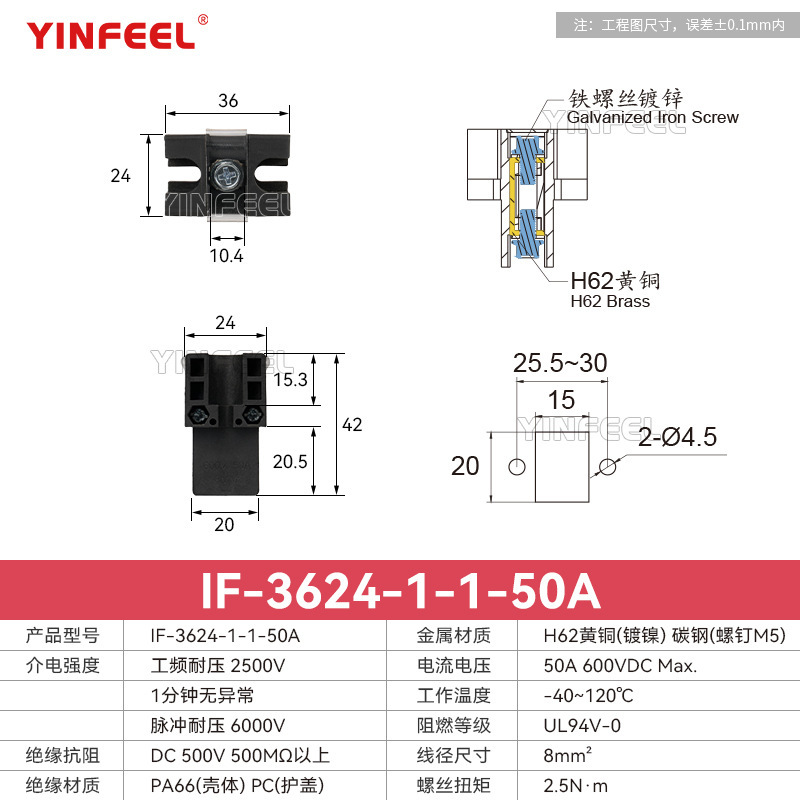 YINFEEL®

注：工程图尺寸，误差±0.1mm内

36

24

YINFEEL

10.4

铁螺丝镀锌
Galvanized Iron Screw

YINFEEL

H62黄铜
H62 Brass

24

YINFEEL

15.3

42

20.5

20

25.5~30

15

YINFEEL

2-Ø4.5

20

IF-3624-1-1-50A

| 产品型号 | IF-3624-1-1-50A | 金属材质 | H62黄铜(镀镍) 碳钢(螺钉M5) |
|---|---|---|---|
| 介电强度 | 工频耐压 2500V | 电流电压 | 50A 600VDC Max. |
| | 1分钟无异常 | 工作温度 | -40~120℃ |
| | 脉冲耐压 6000V | 阻燃等级 | UL94V-0 |
| 绝缘抗阻 | DC 500V 500MΩ以上 | 线径尺寸 | 8mm² |
| 绝缘材质 | PA66(壳体) PC(护盖) | 螺丝扭矩 | 2.5N·m |