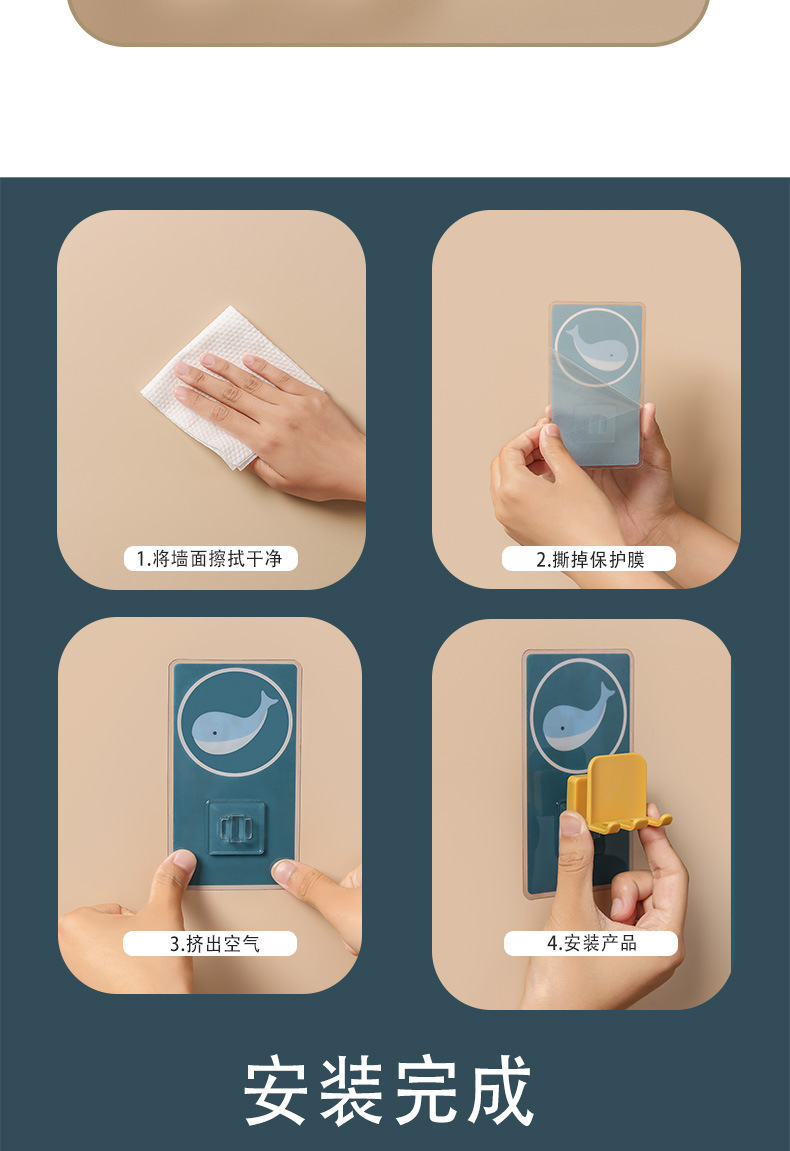 1.将墙面擦拭干净

2.撕掉保护膜

3.挤出空气

4.安装产品

安装完成