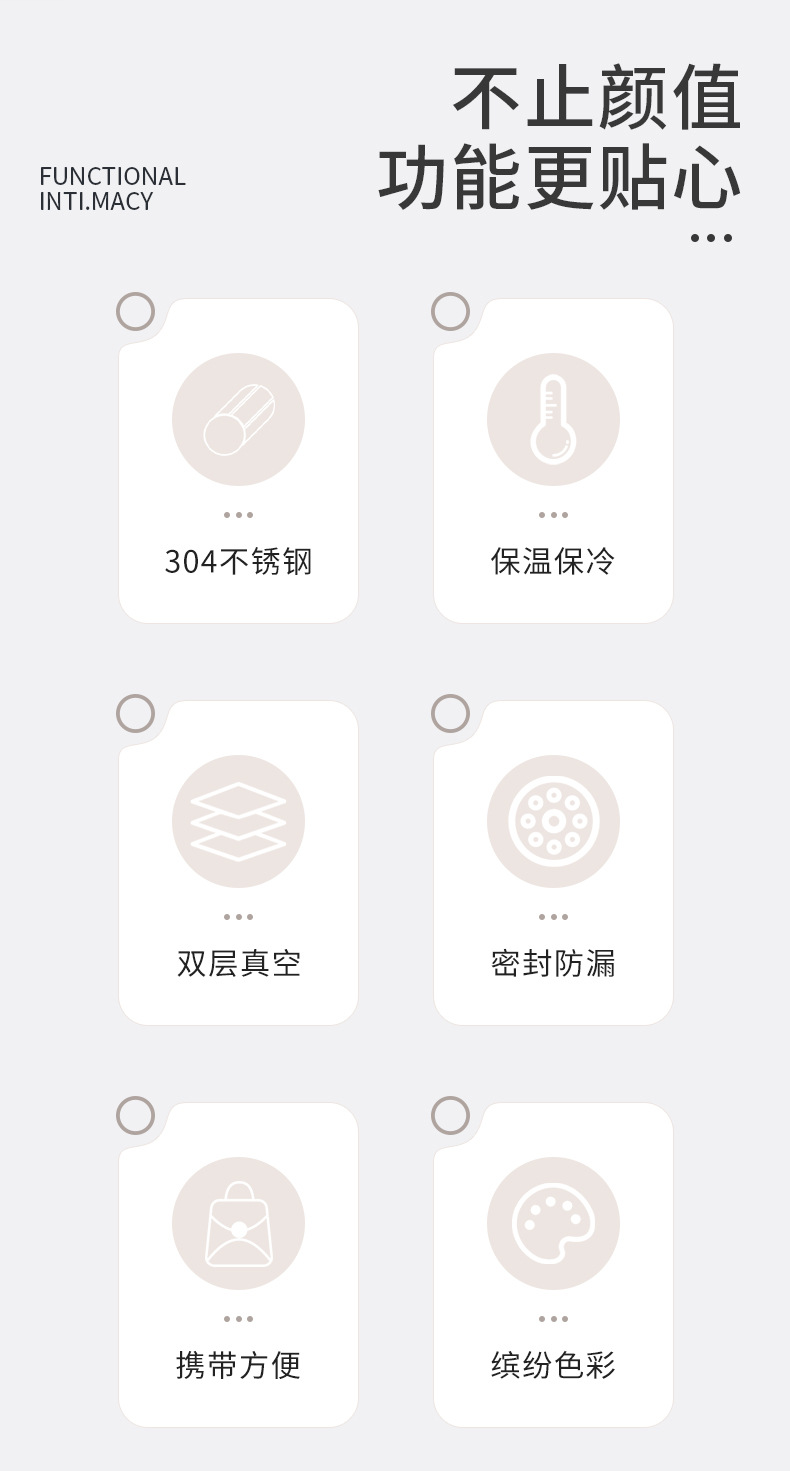 不止颜值
功能更贴心

FUNCTIONAL
INTI.MACY

304不锈钢

保温保冷

双层真空

密封防漏

携带方便

缤纷色彩