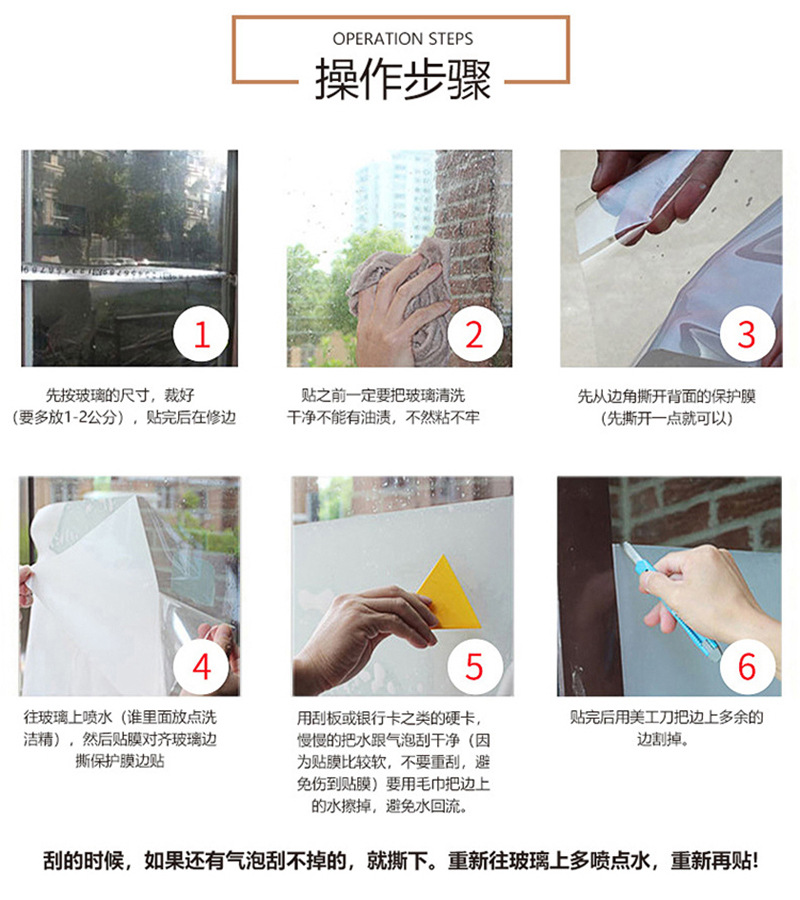 OPERATION STEPS
操作步骤

1

先按玻璃的尺寸，裁好（要多放1-2公分），贴完后在修边

2

贴之前一定要把玻璃清洗干净不能有油渍，不然粘不牢

3

先从边角撕开背面的保护膜（先撕开一点就可以）

4

往玻璃上喷水（谁里面放点洗洁精），然后贴膜对齐玻璃边撕保护膜边贴

5

用刮板或银行卡之类的硬卡，慢慢的把水跟气泡刮干净（因为贴膜比较软，不要重刮，避免伤到贴膜）要用毛巾把边上的水擦掉，避免水回流。

6

贴完后用美工刀把边上多余的边割掉。

刮的时候，如果还有气泡刮不掉的，就撕下。重新往玻璃上多喷点水，重新再贴！