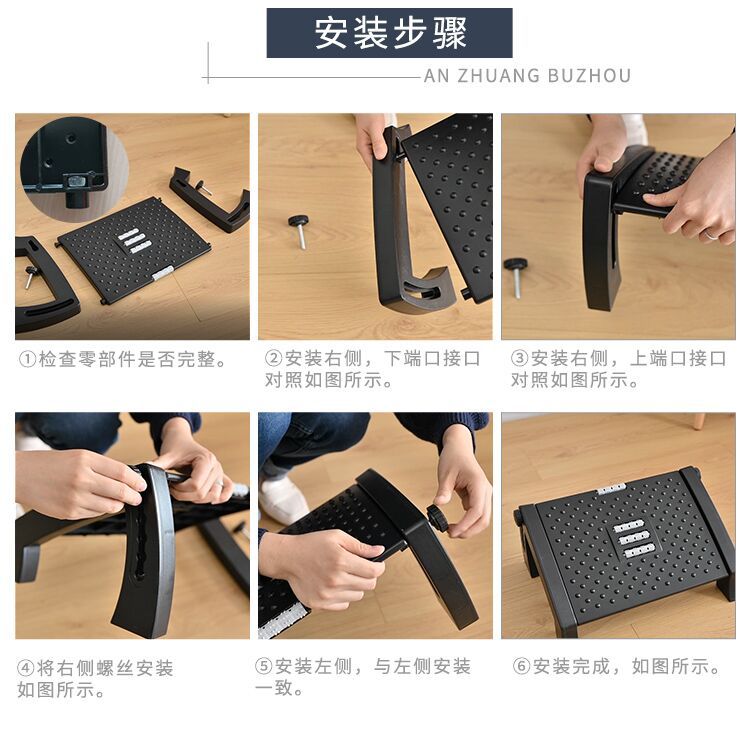 安装步骤

AN ZHUANG BUZHOU

①检查零部件是否完整。

②安装右侧，下端口接口对照如图所示。

③安装右侧，上端口接口对照如图所示。

④将右侧螺丝安装如图所示。

⑤安装左侧，与左侧安装一致。

⑥安装完成，如图所示。