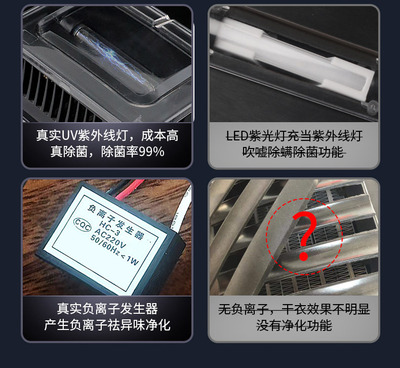 真实UV紫外线灯，成本高
真除菌，除菌率99%

LED紫光灯充当紫外线灯
吹嘘除螨除菌功能

负离子发生器
CQC
HC-3
AC220V
50/60Hz<1W

真实负离子发生器
产生负离子祛异味净化

?

无负离子，干衣效果不明显
没有净化功能