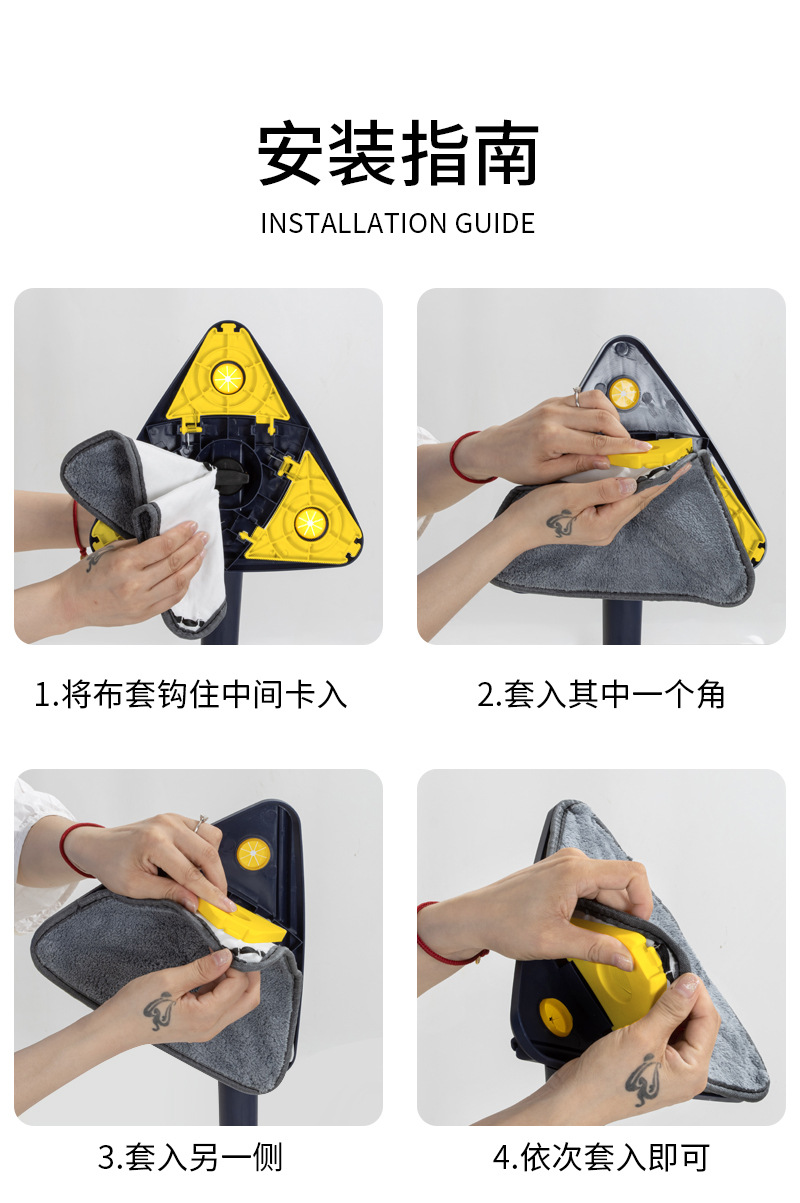 安装指南

INSTALLATION GUIDE

1.将布套钩住中间卡入

2.套入其中一个角

3.套入另一侧

4.依次套入即可