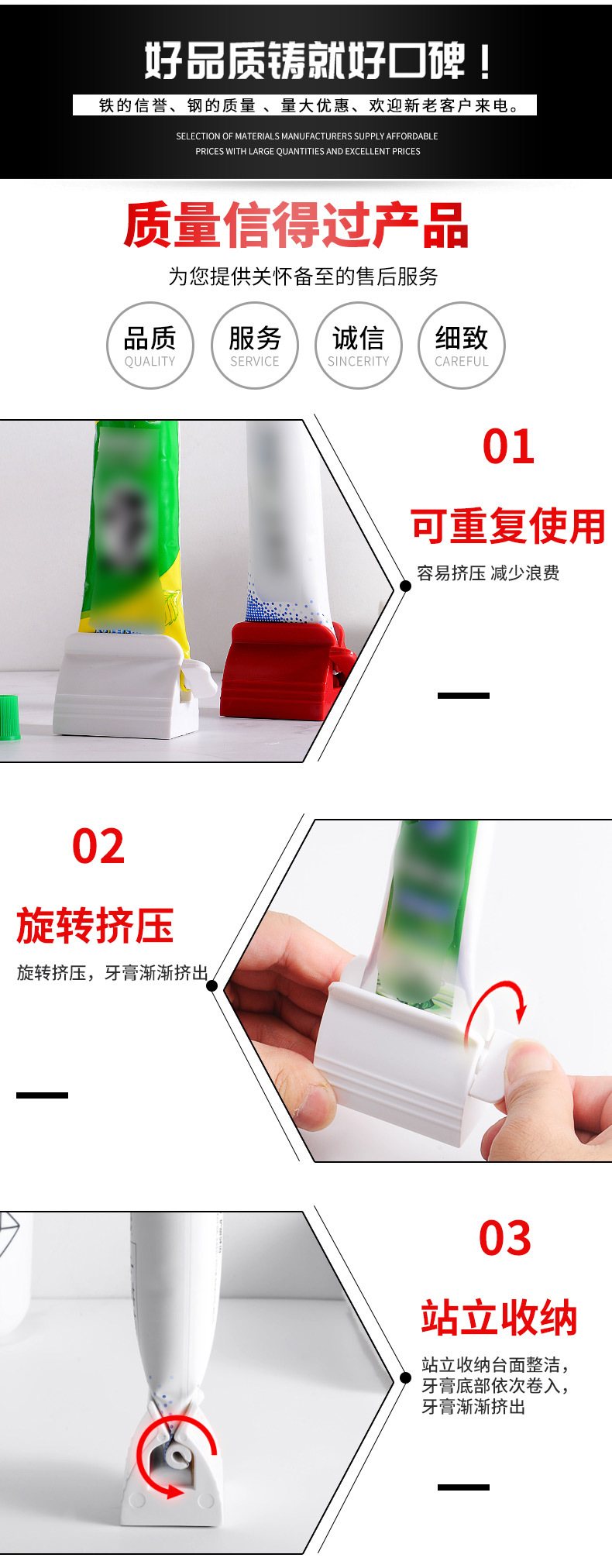 好品质铸就好口碑！

铁的信誉、钢的质量 、量大优惠、欢迎新老客户来电。

SELECTION OF MATERIALS MANUFACTURERS SUPPLY AFFORDABLE PRICES WITH LARGE QUANTITIES AND EXCELLENT PRICES

质量信得过产品

为您提供关怀备至的售后服务

品质
QUALITY

服务
SERVICE

诚信
SINCERITY

细致
CAREFUL

01

可重复使用

容易挤压 减少浪费

02

旋转挤压

旋转挤压，牙膏渐渐挤出

03

站立收纳

站立收纳台面整洁，牙膏底部依次卷入，牙膏渐渐挤出