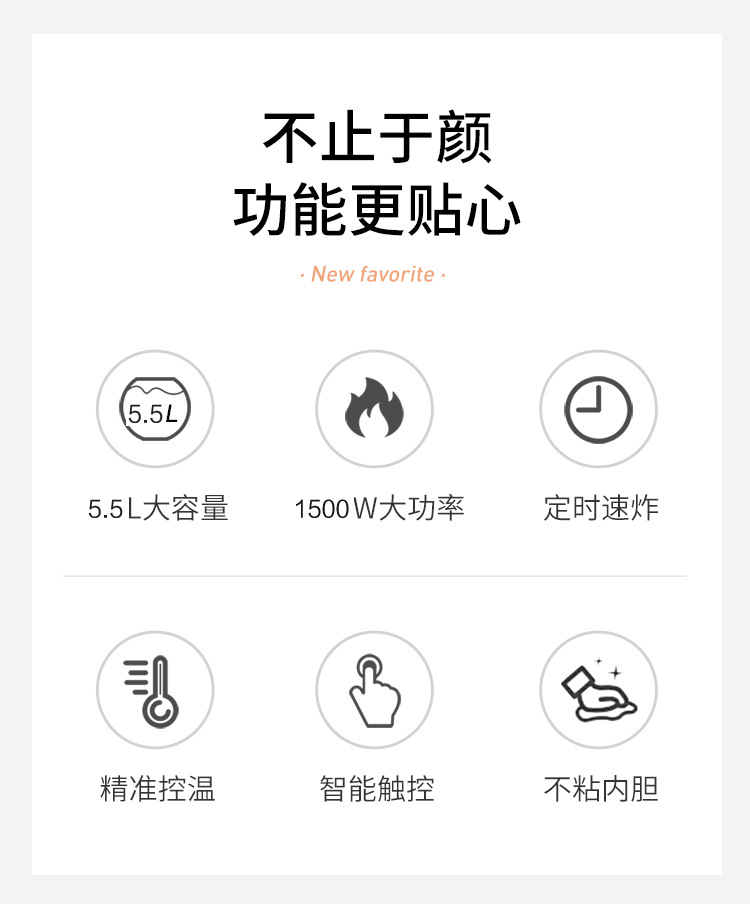 不止于颜
功能更贴心

· New favorite ·

5.5L

5.5L大容量

1500W大功率

定时速炸

精准控温

智能触控

不粘内胆