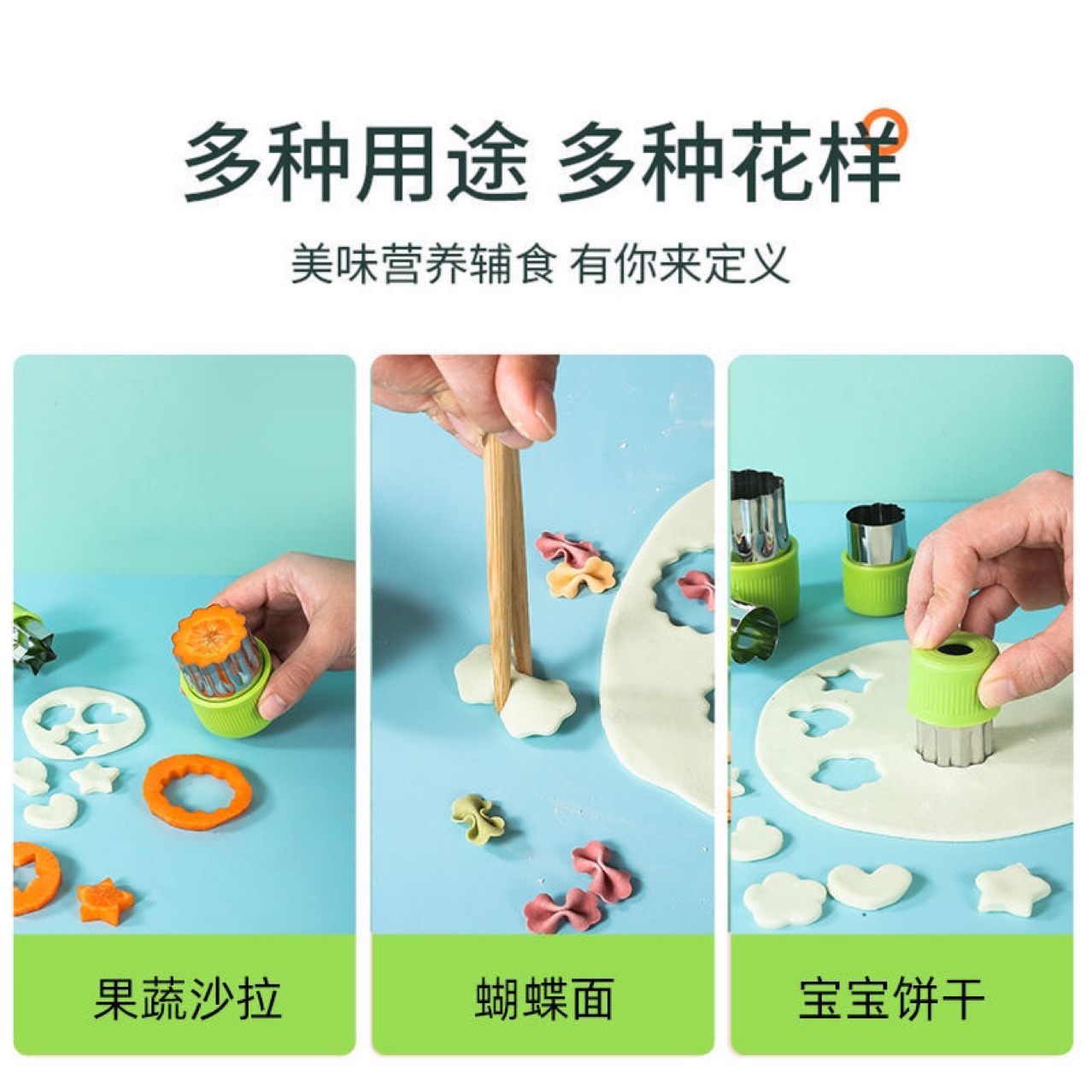 多种用途 多种花样

美味营养辅食 有你来定义

果蔬沙拉

蝴蝶面

宝宝饼干