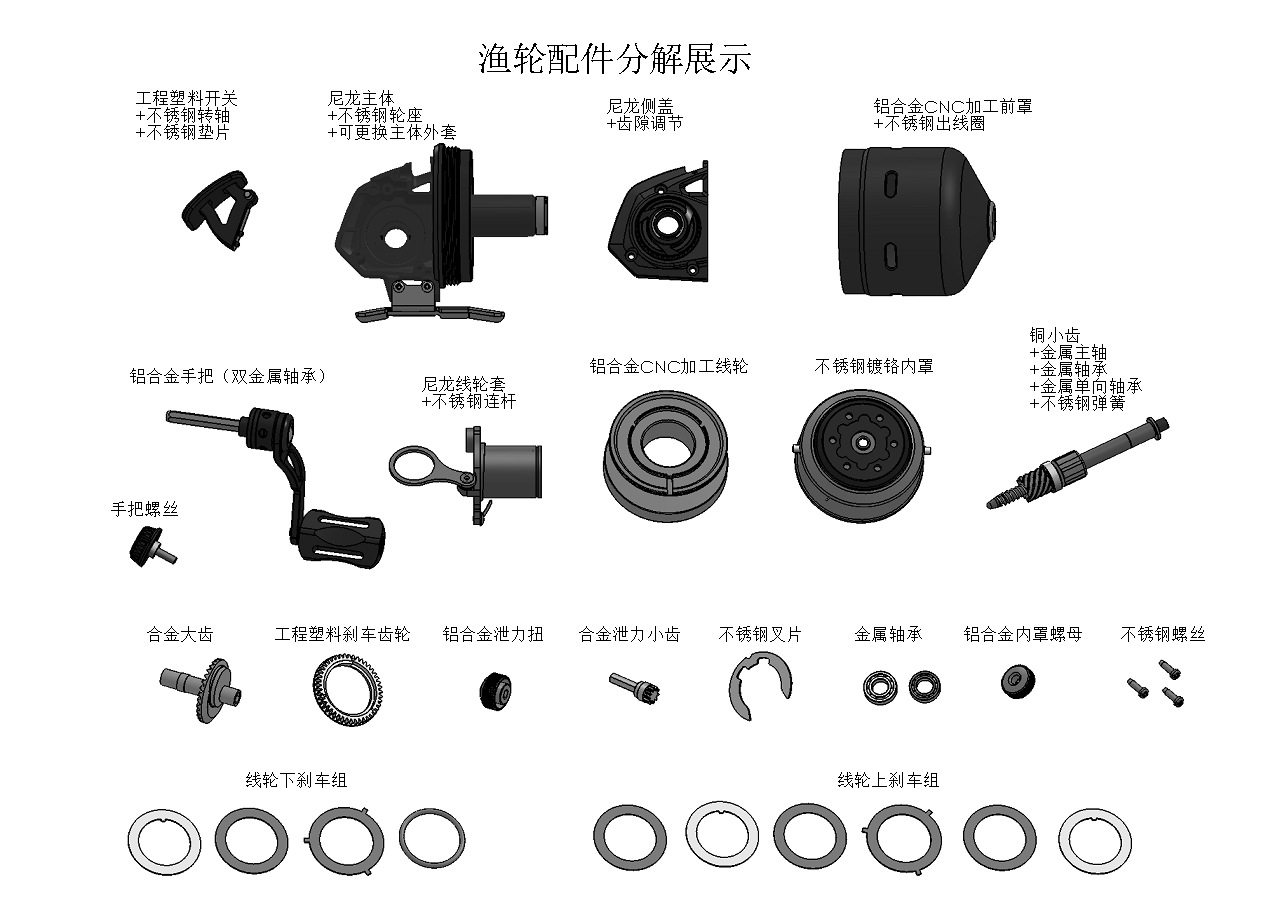 渔轮配件分解展示

工程塑料开关
+不锈钢转轴
+不锈钢垫片

尼龙主体
+不锈钢轮座
+可更换主体外套

尼龙侧盖
+齿隙调节

铝合金CNC加工前罩
+不锈钢出线圈

铝合金手把（双金属轴承）

手把螺丝

尼龙线轮套
+不锈钢连杆

铝合金CNC加工线轮

不锈钢镀铬内罩

铜小齿
+金属主轴
+金属轴承
+金属单向轴承
+不锈钢弹簧

合金大齿

工程塑料刹车齿轮

铝合金泄力扭

合金泄力小齿

不锈钢叉片

金属轴承

铝合金内罩螺母

不锈钢螺丝

线轮下刹车组

线轮上刹车组