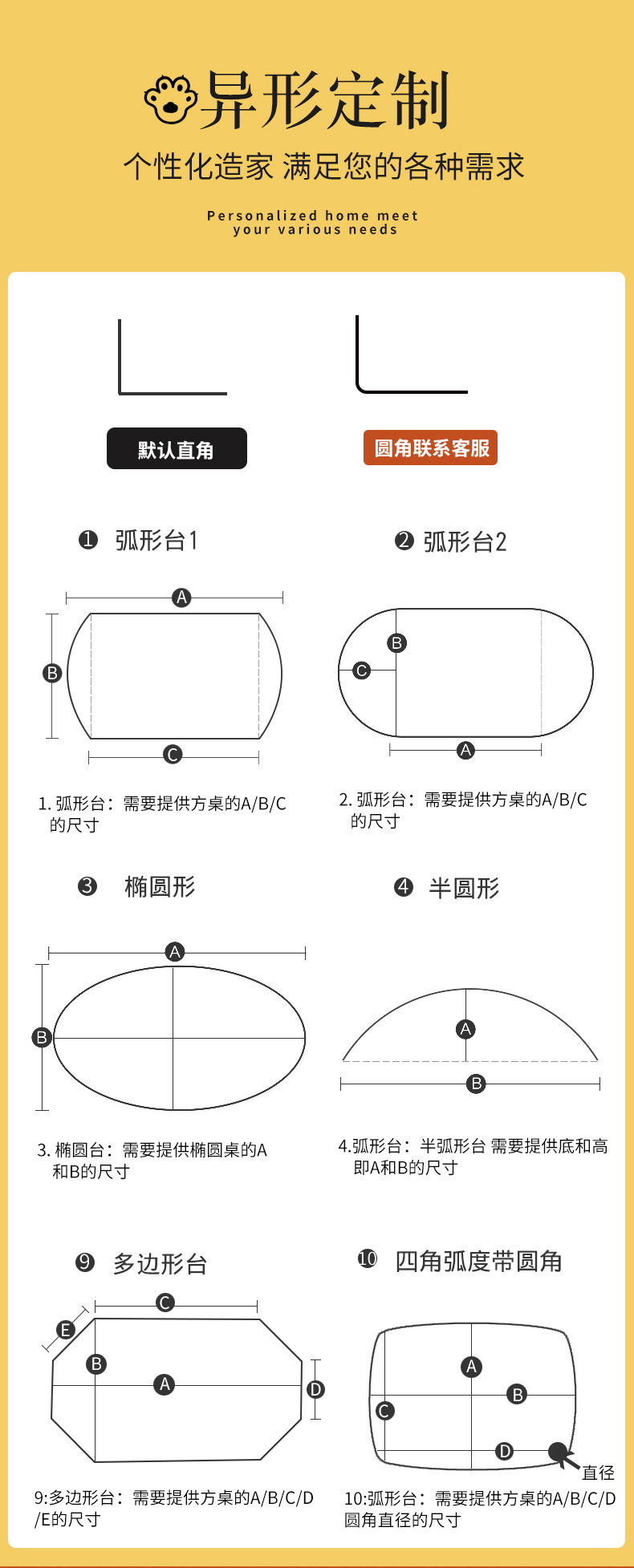 异形定制

个性化造家 满足您的各种需求

Personalized home meet your various needs

默认直角

圆角联系客服

❶ 弧形台1

A
B
C

1. 弧形台：需要提供方桌的A/B/C的尺寸

❷ 弧形台2

B
C
A

2. 弧形台：需要提供方桌的A/B/C的尺寸

❸ 椭圆形

A
B

3. 椭圆台：需要提供椭圆桌的A和B的尺寸

❹ 半圆形

A
B

4.弧形台：半弧形台 需要提供底和高即A和B的尺寸

❾ 多边形台

C
E
B
A
D

9:多边形台：需要提供方桌的A/B/C/D/E的尺寸

❿ 四角弧度带圆角

A
B
C
D
直径

10:弧形台：需要提供方桌的A/B/C/D圆角直径的尺寸