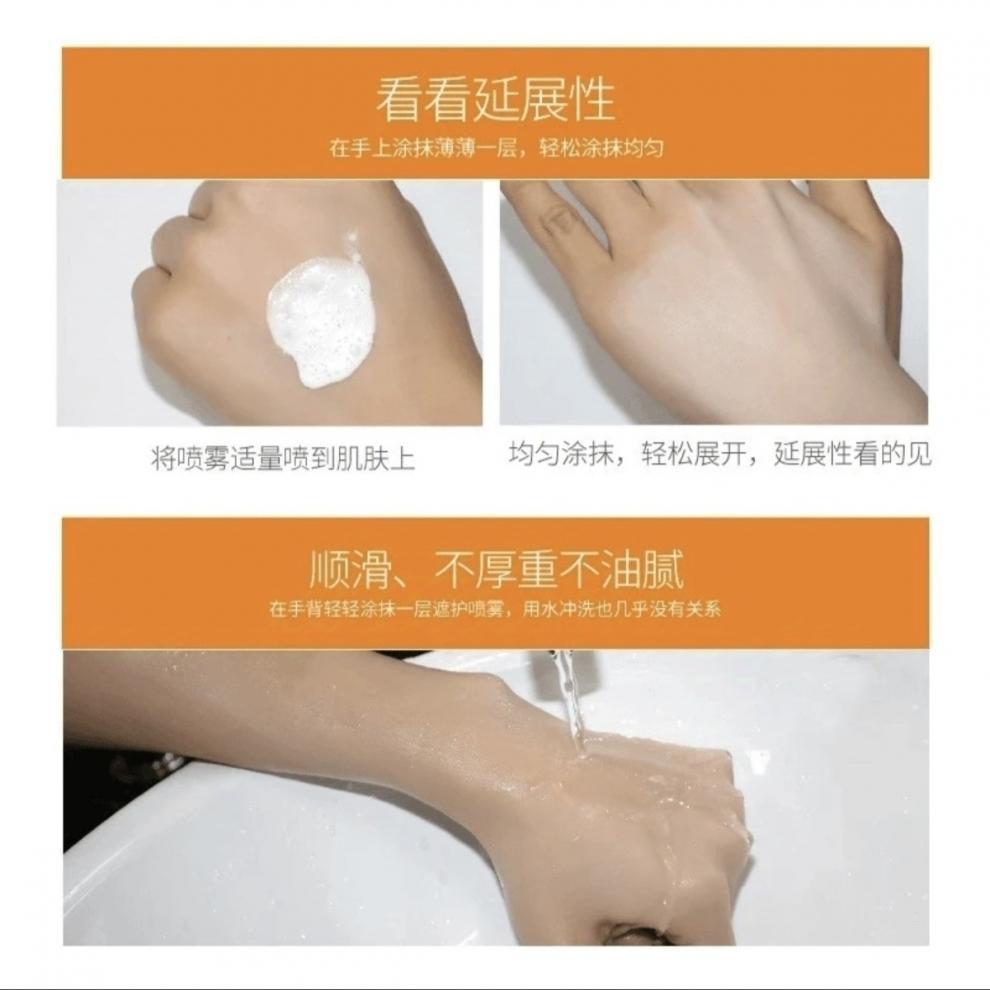 看看延展性
在手上涂抹薄薄一层，轻松涂抹均匀

将喷雾适量喷到肌肤上

均匀涂抹，轻松展开，延展性看的见

顺滑、不厚重不油腻
在手背轻轻涂抹一层遮护喷雾，用水冲洗也几乎没有关系