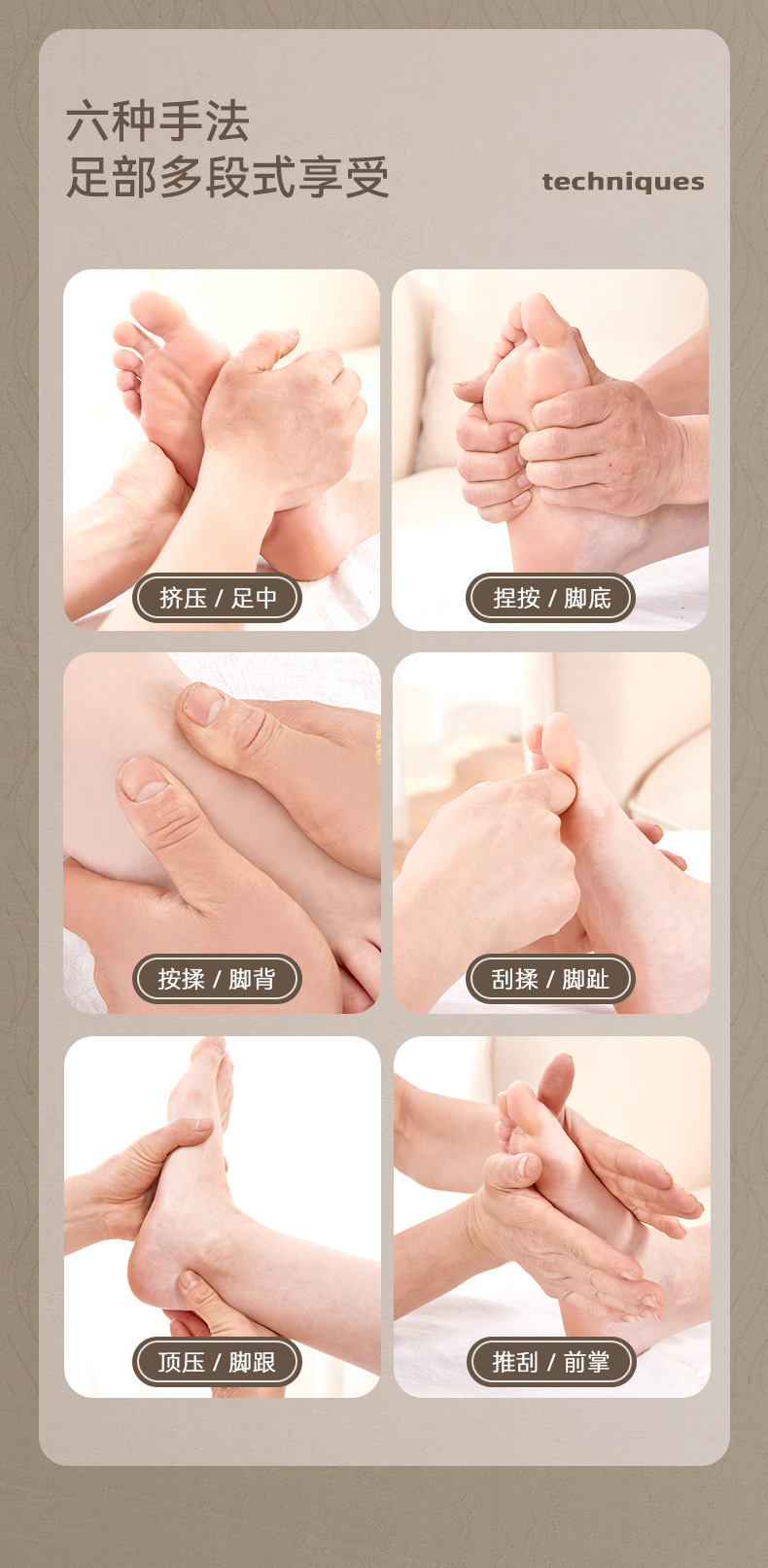 六种手法
足部多段式享受

techniques

挤压 / 足中

捏按 / 脚底

按揉 / 脚背

刮揉 / 脚趾

顶压 / 脚跟

推刮 / 前掌