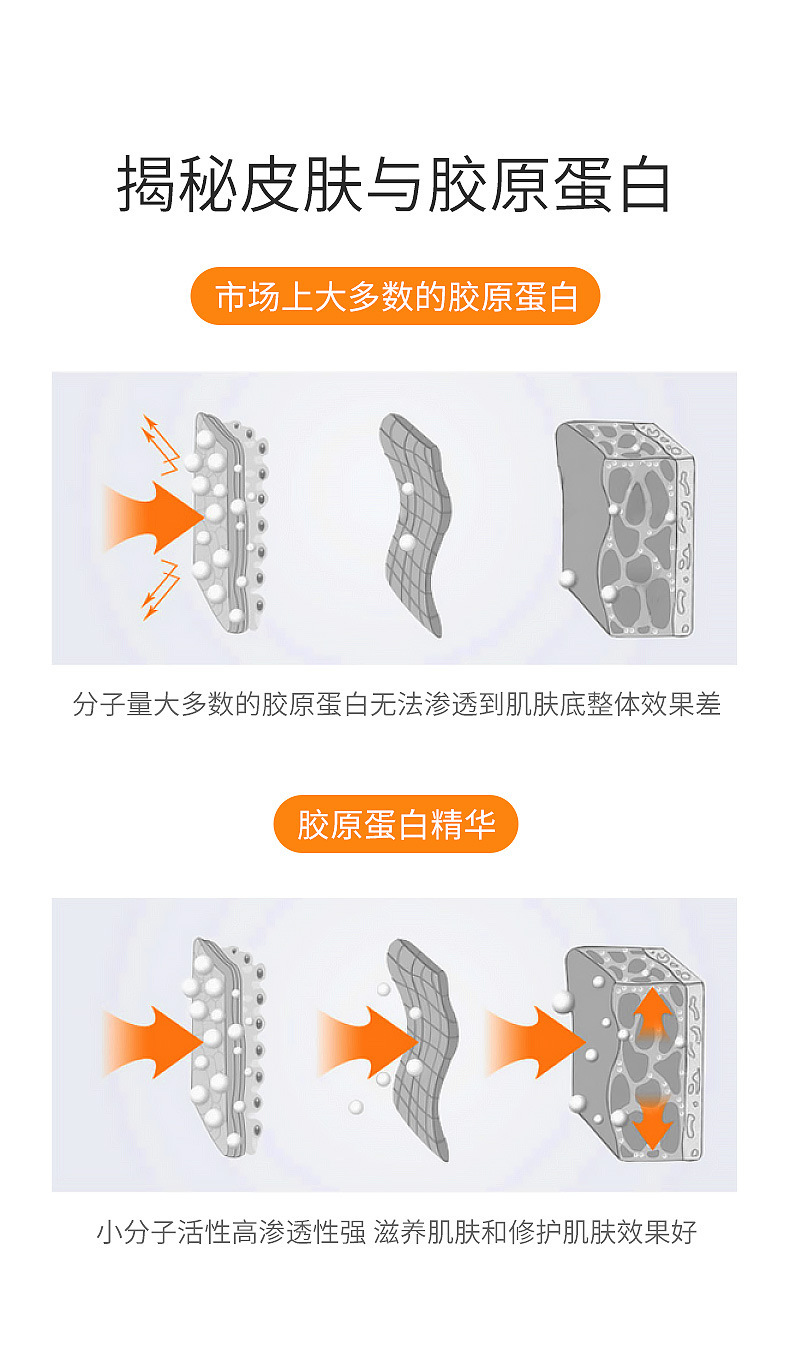 揭秘皮肤与胶原蛋白

市场上大多数的胶原蛋白

分子量大多数的胶原蛋白无法渗透到肌肤底整体效果差

胶原蛋白精华

小分子活性高渗透性强 滋养肌肤和修护肌肤效果好