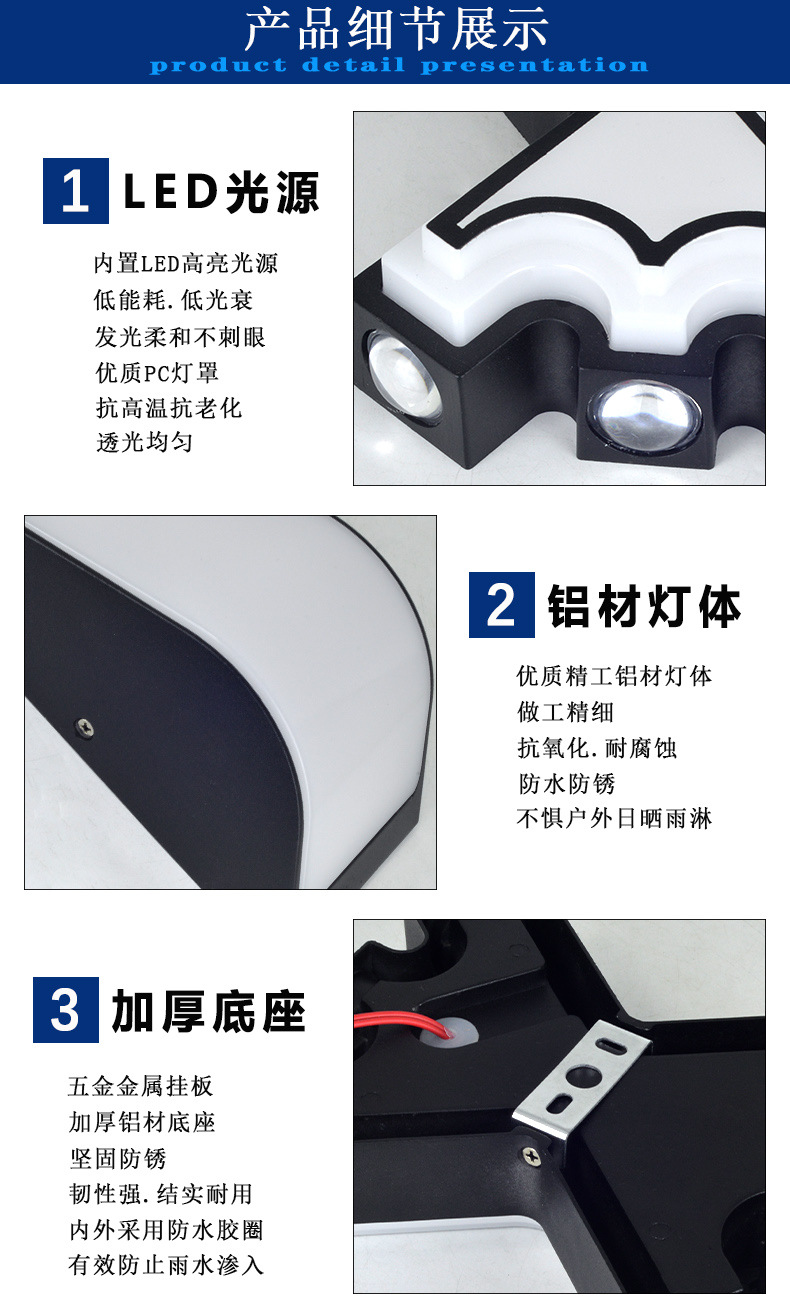 产品细节展示
product detail presentation

1 LED光源

内置LED高亮光源
低能耗.低光衰
发光柔和不刺眼
优质PC灯罩
抗高温抗老化
透光均匀

2 铝材灯体

优质精工铝材灯体
做工精细
抗氧化.耐腐蚀
防水防锈
不惧户外日晒雨淋

3 加厚底座

五金金属挂板
加厚铝材底座
坚固防锈
韧性强.结实耐用
内外采用防水胶圈
有效防止雨水渗入