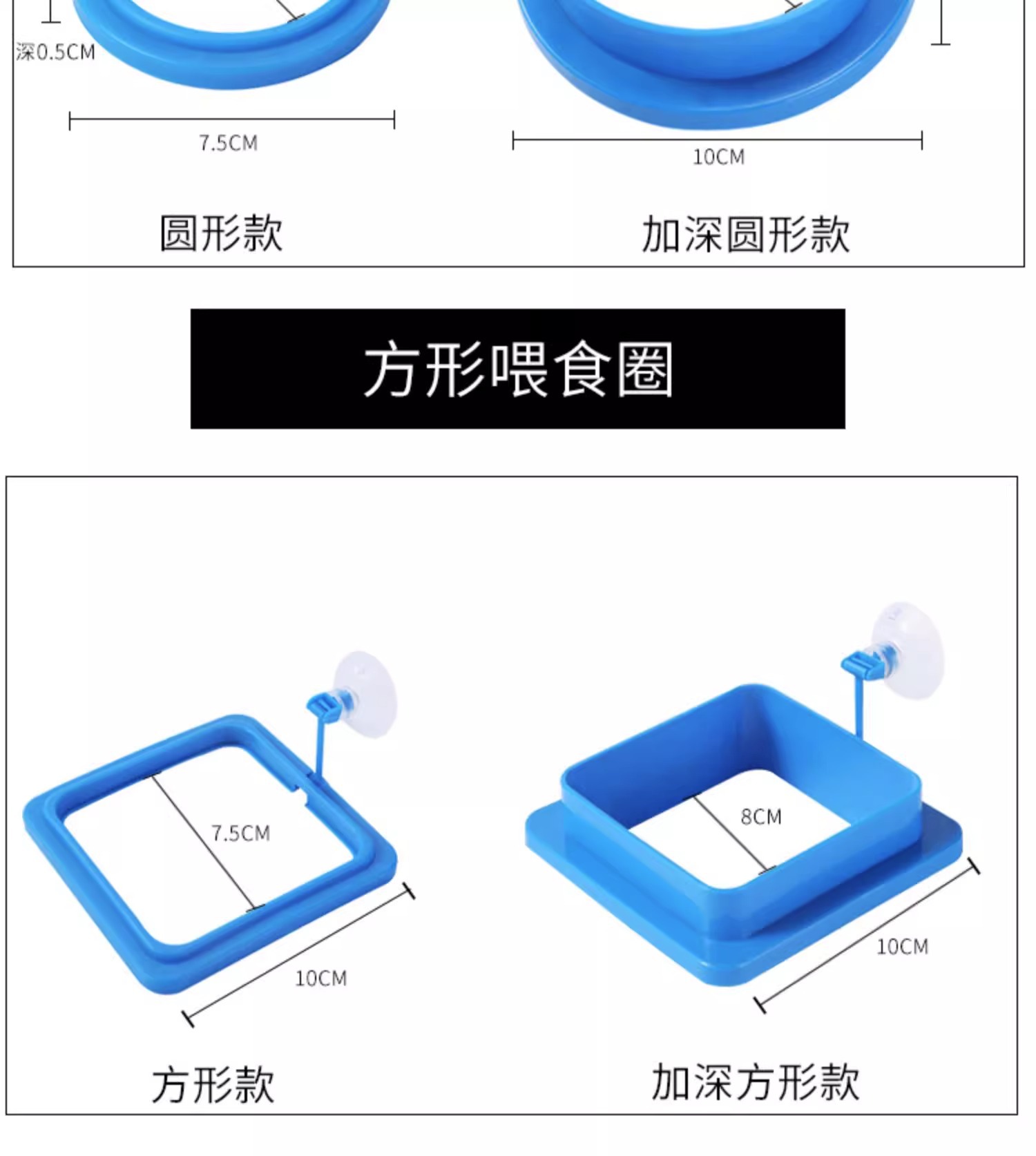 深0.5CM

7.5CM

10CM

圆形款

加深圆形款

方形喂食圈

7.5CM

10CM

8CM

10CM

方形款

加深方形款