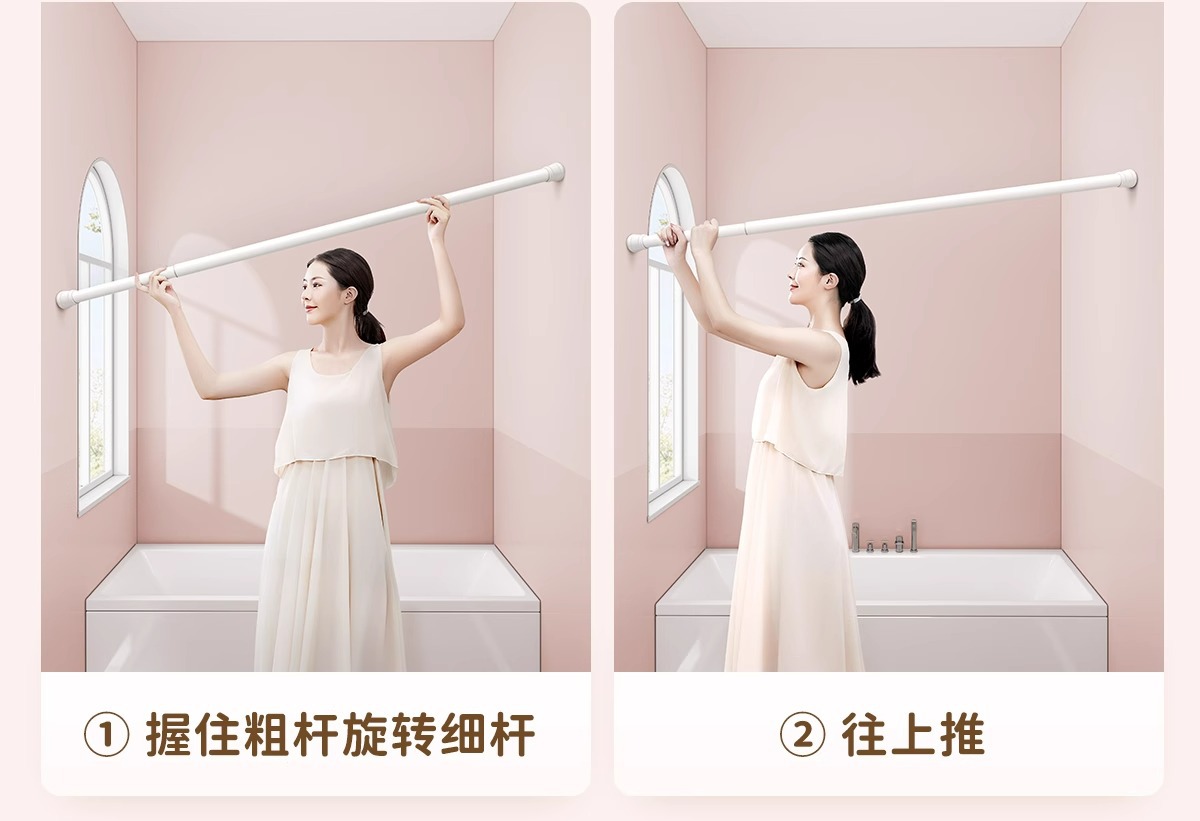 ① 握住粗杆旋转细杆

② 往上推