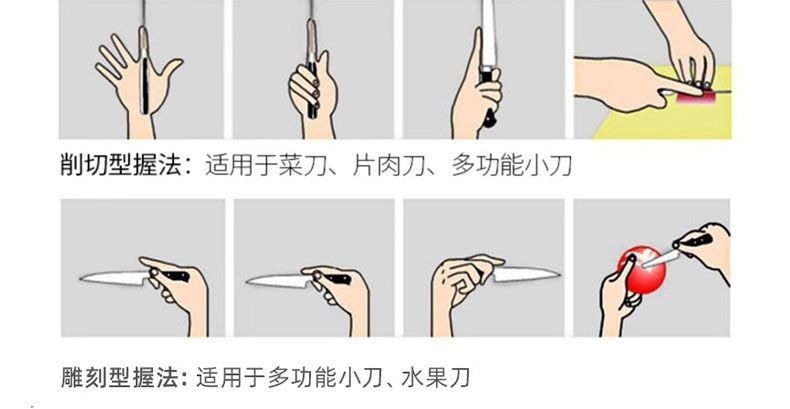 削切型握法：适用于菜刀、片肉刀、多功能小刀

雕刻型握法：适用于多功能小刀、水果刀